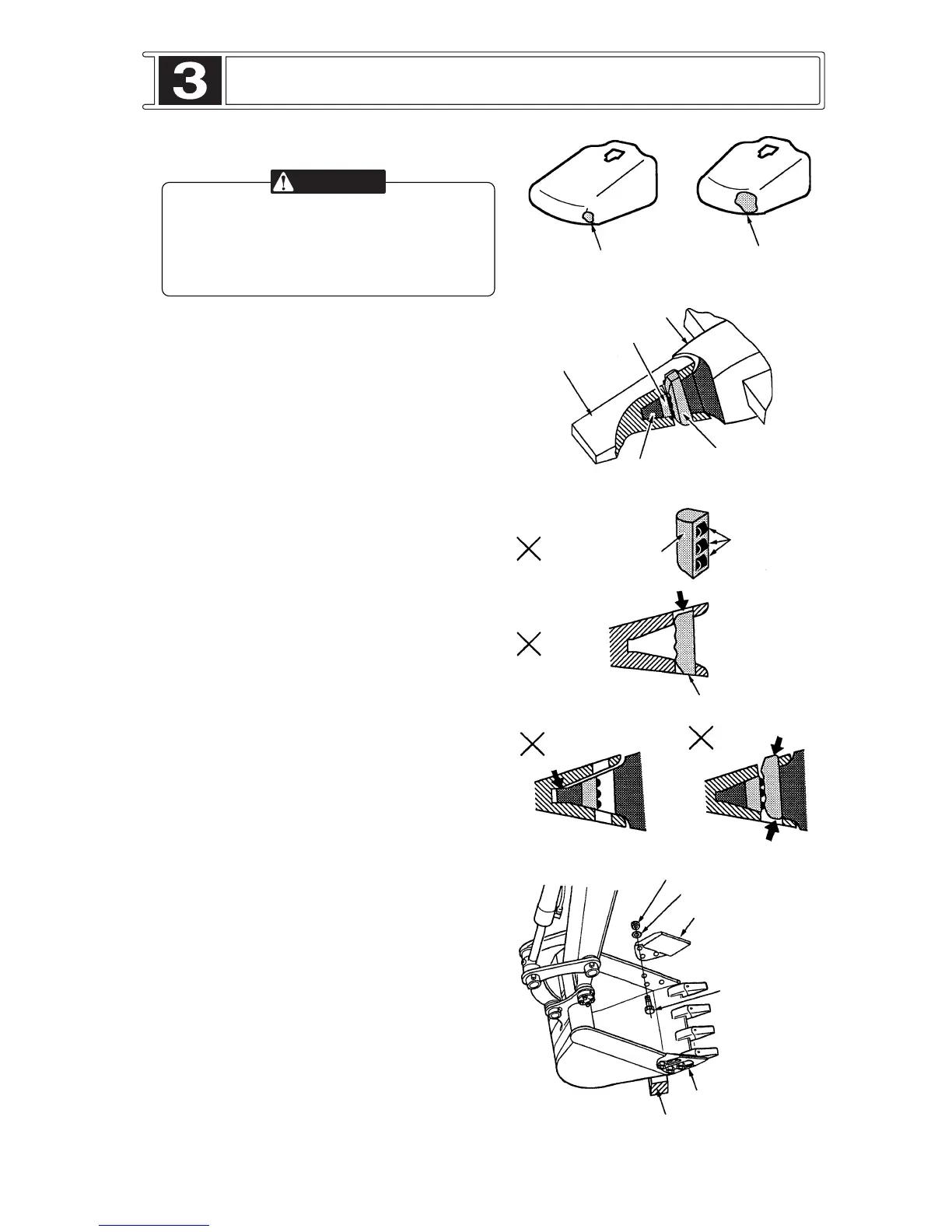 3