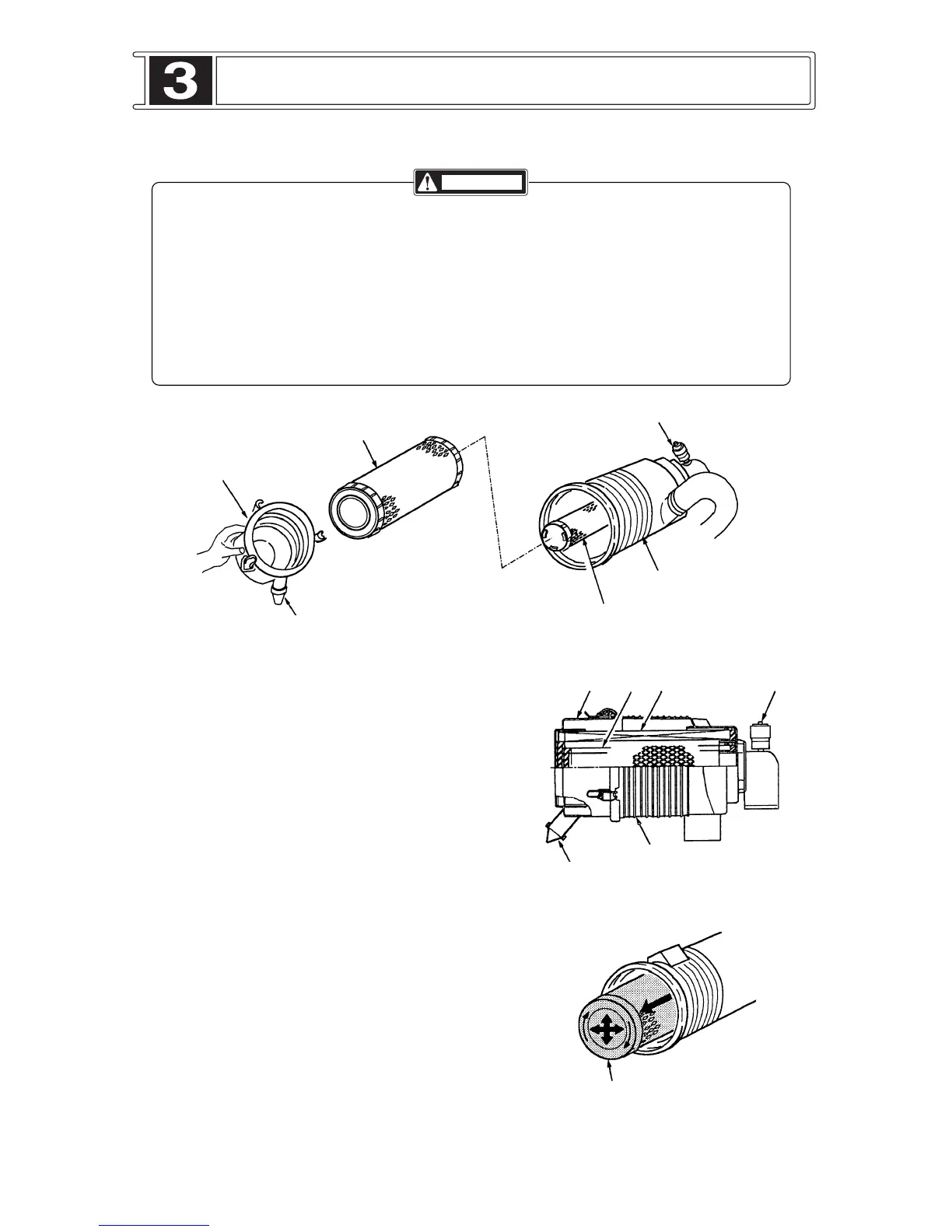 3