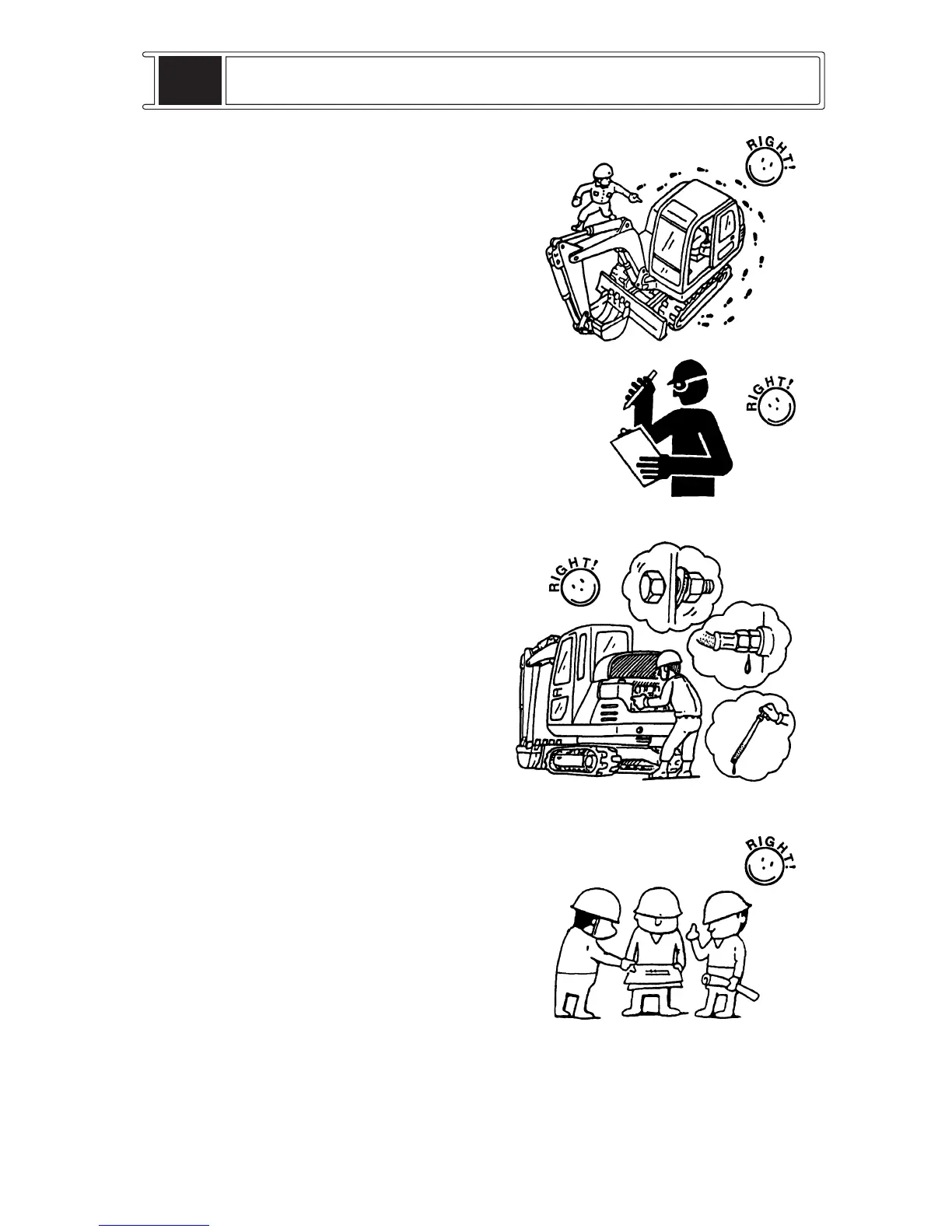 RIGHT!

RIGHT!

RIGHT!

RIGHT!