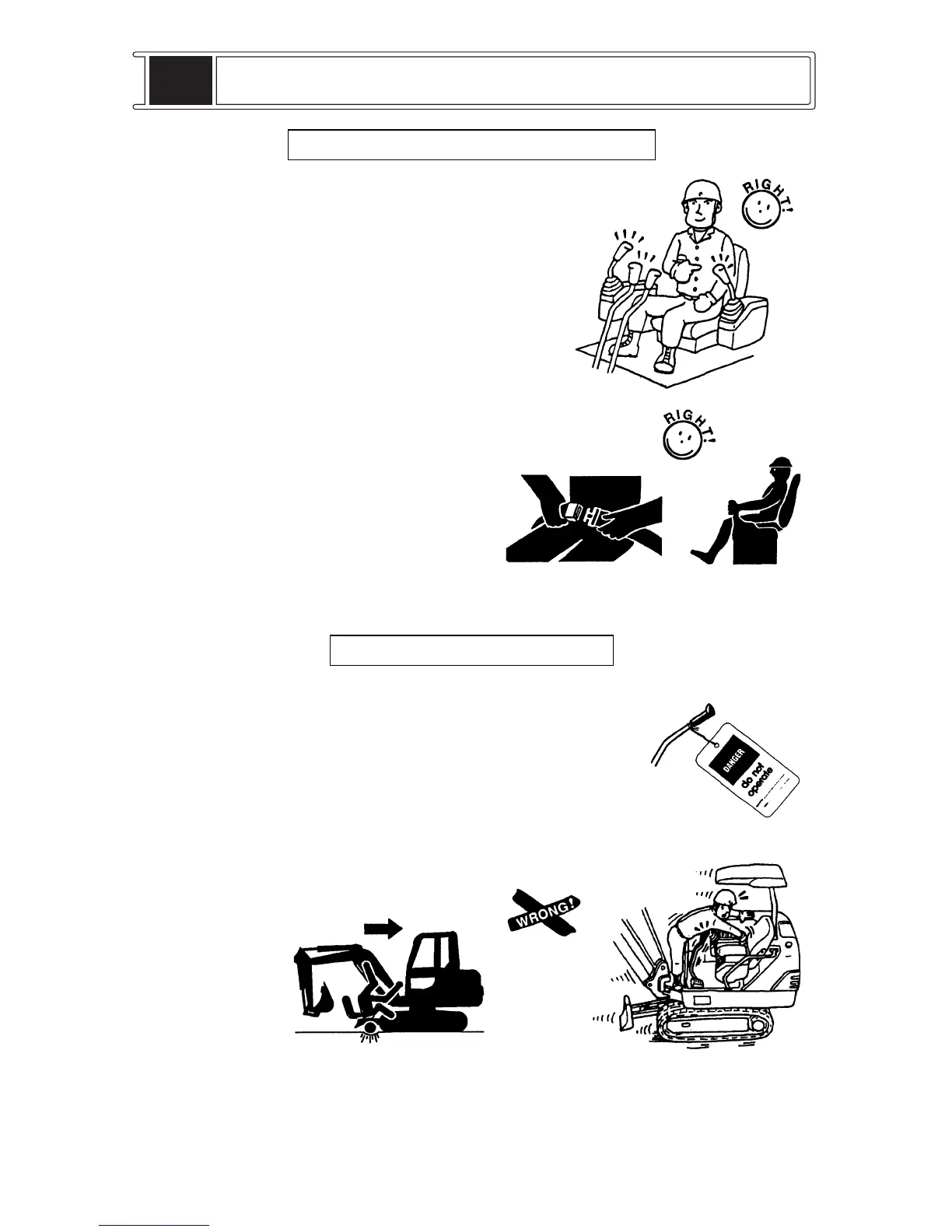 RIGHT!

RIGHT!

DANGER
do not operate

WRONG!