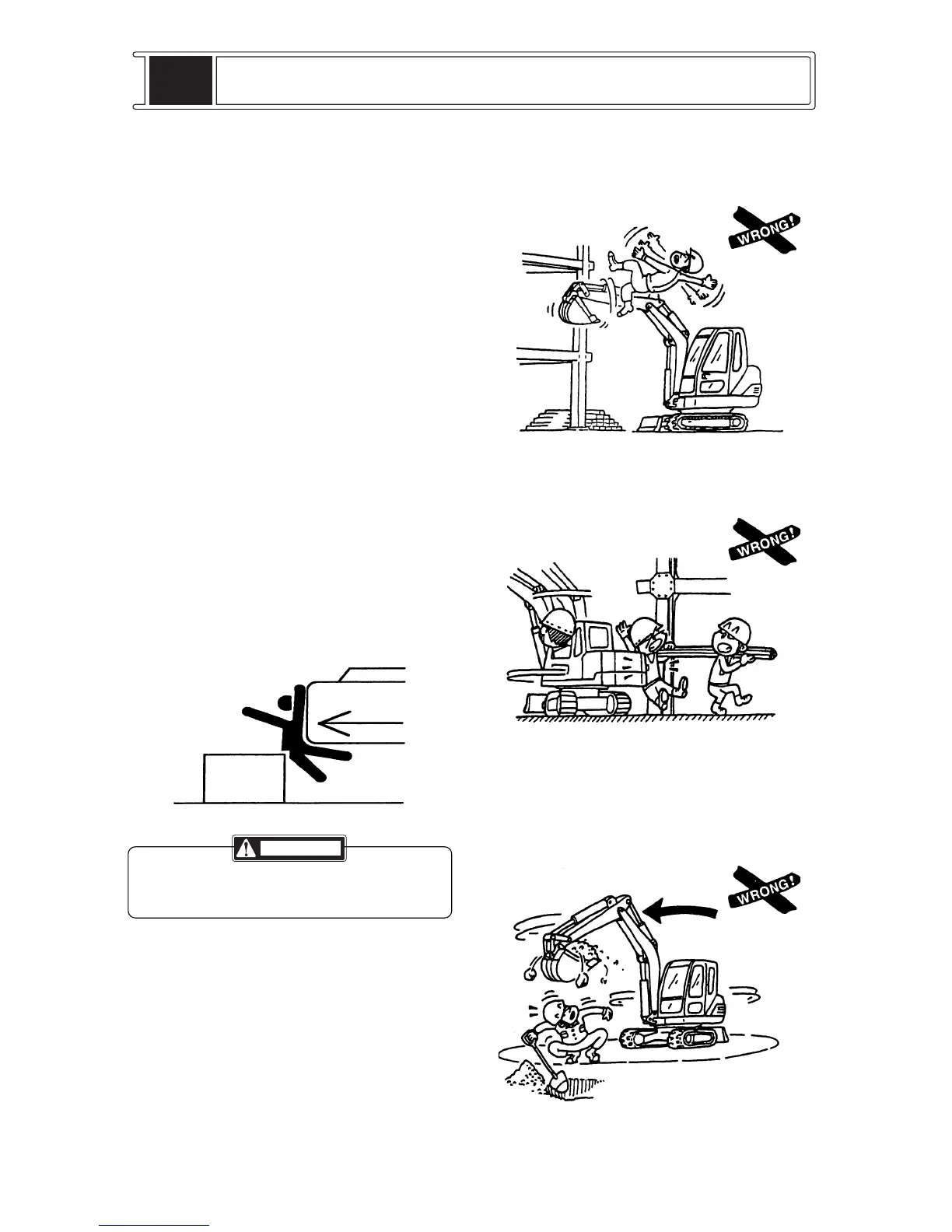 WRONG!

WRONG!

WRONG!