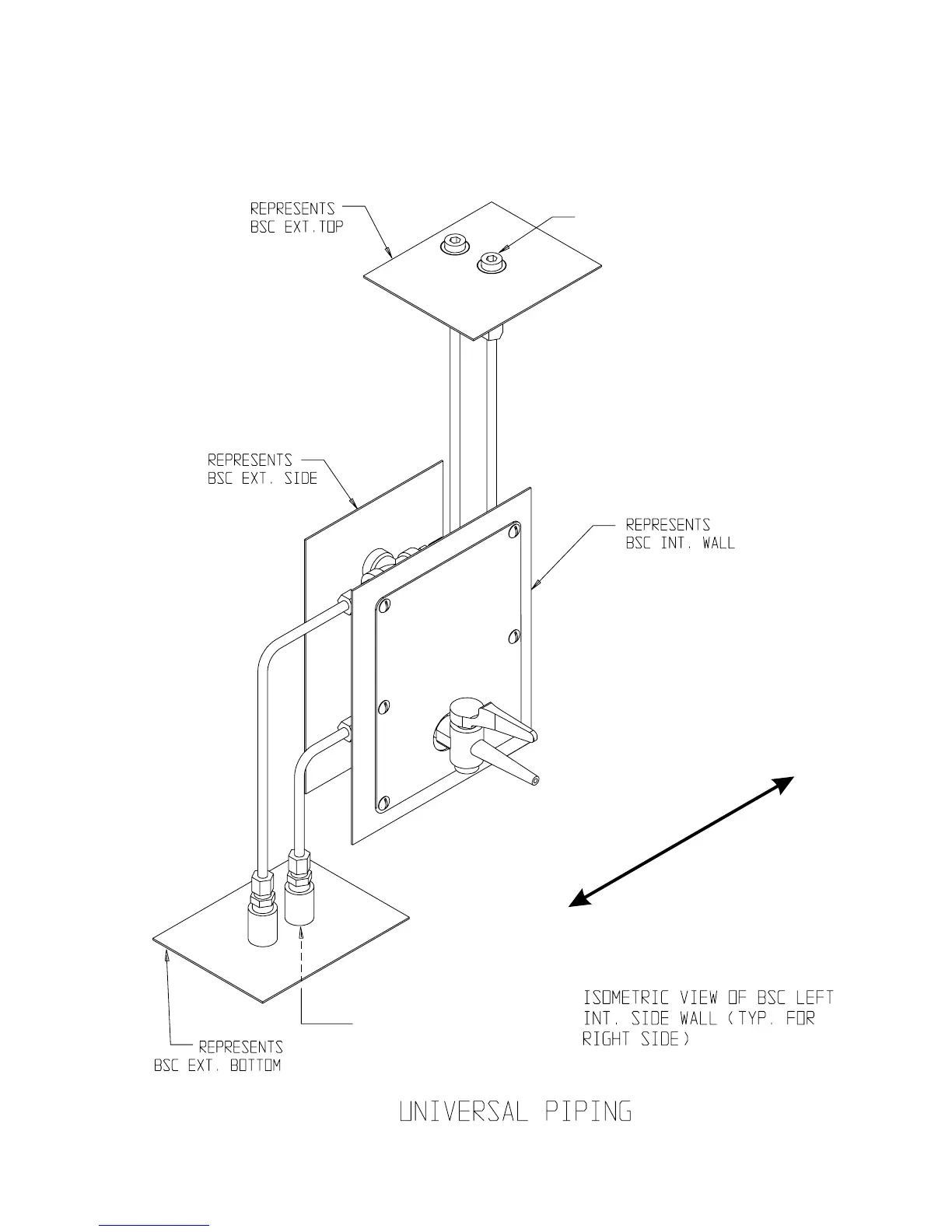 REPRESENTS BSC EXT.TOP

REPRESENTS BSC EXT. SIDE

REPRESENTS BSC INT. WALL

REPRESENTS BSC EXT. BOTTOM

ISOMETRIC VIEW OF BSC LEFT INT. SIDE WALL (TYP. FOR RIGHT SIDE)

UNIVERSAL PIPING