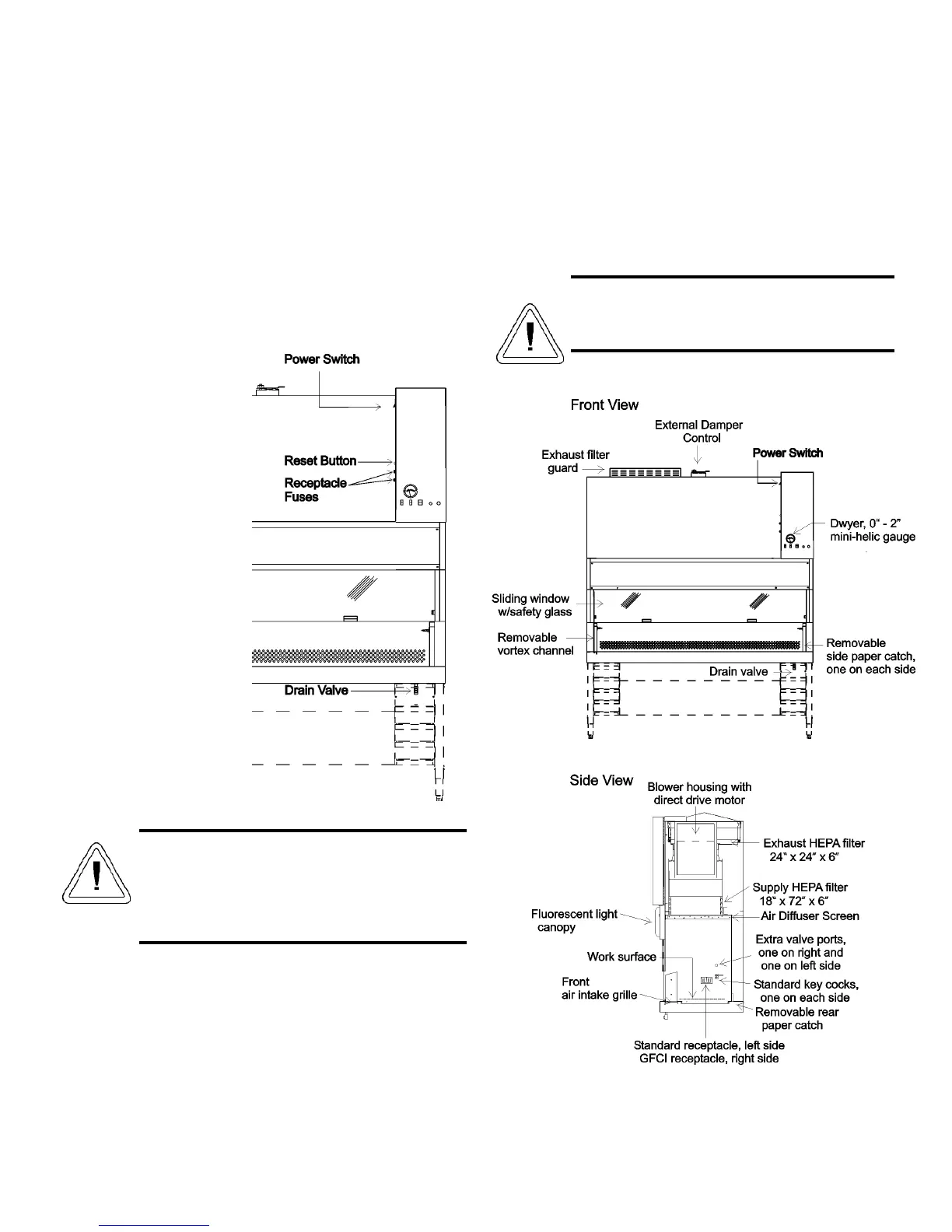 Power Switch

Reset Button

Receptacle Fuses

Drain Valve

Front View

External Damper Control

Exhaust filter guard

Power Switch

Dwyer, 0" - 2" mini-helic gauge

Sliding window w/safety glass

Removable vortex channel

Removable side paper catch, one on each side

Drain valve

Side View

Blower housing with direct drive motor

Exhaust HEPA filter 24" x 24" x 6"

Supply HEPA filter 18" x 72" x 6"

Air Diffuser Screen

Fluorescent light canopy

Extra valve ports, one on right and one on left side

Work surface

Front air intake grille

Standard key cocks, one on each side

Removable rear paper catch

Standard receptacle, left side
GFCI receptacle, right side