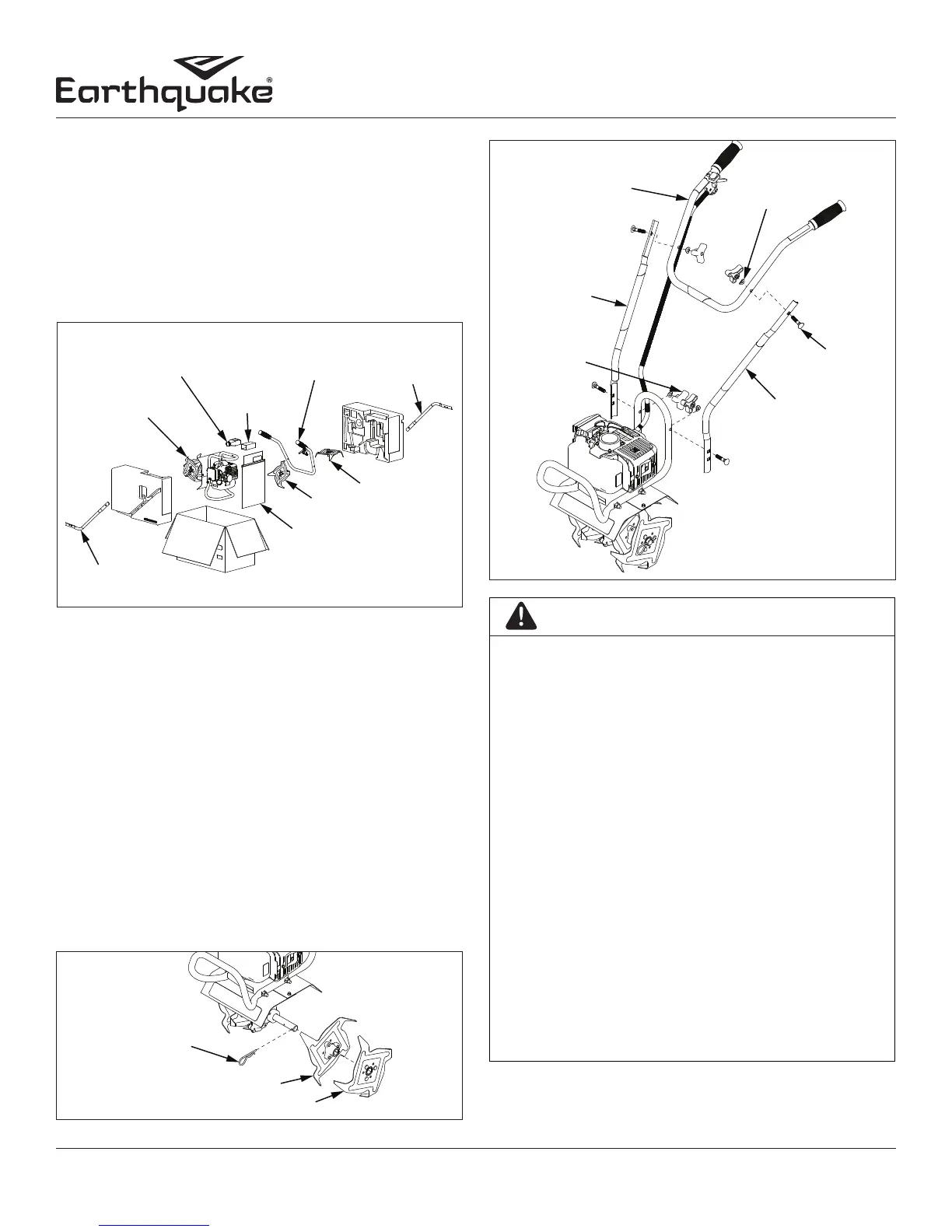 Earthquake®