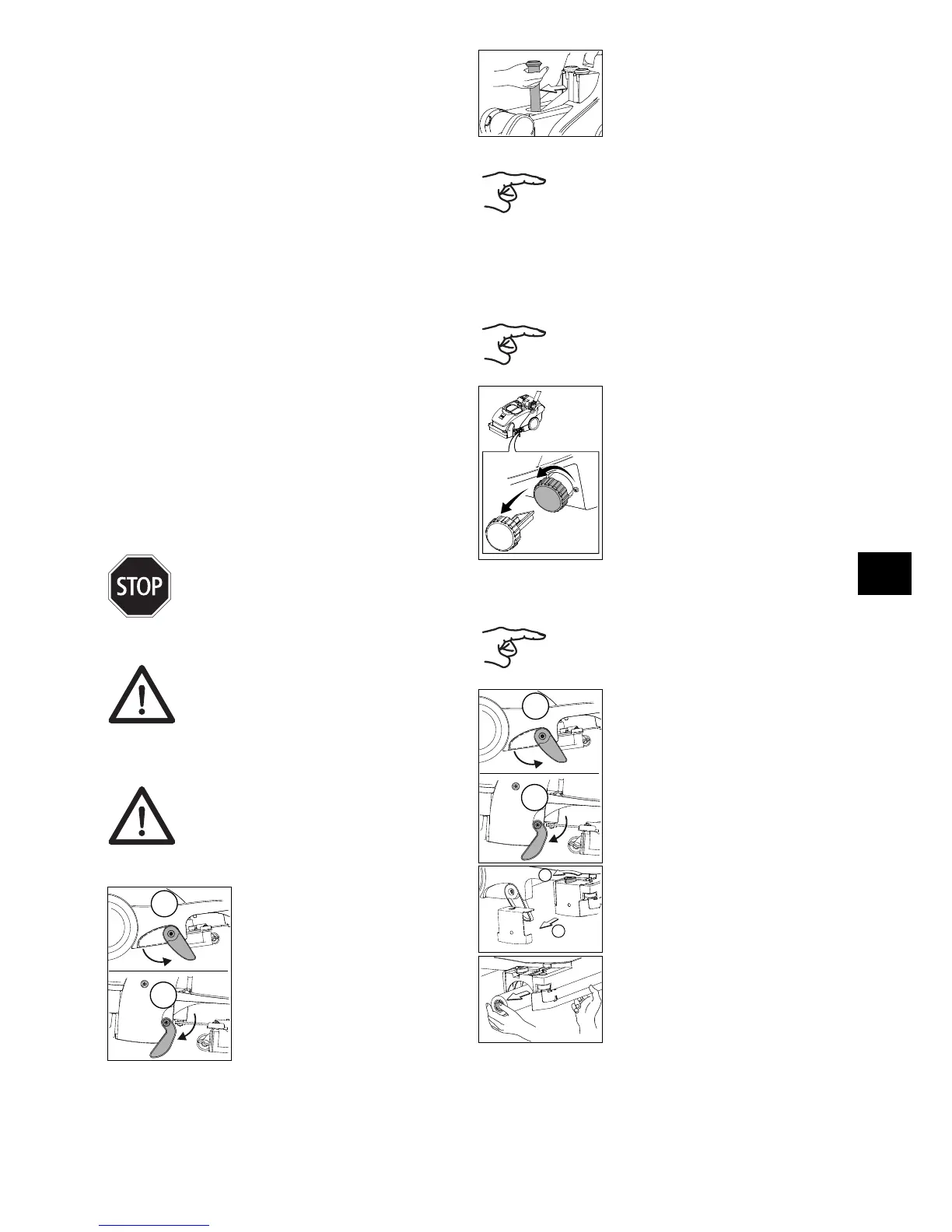 STOP