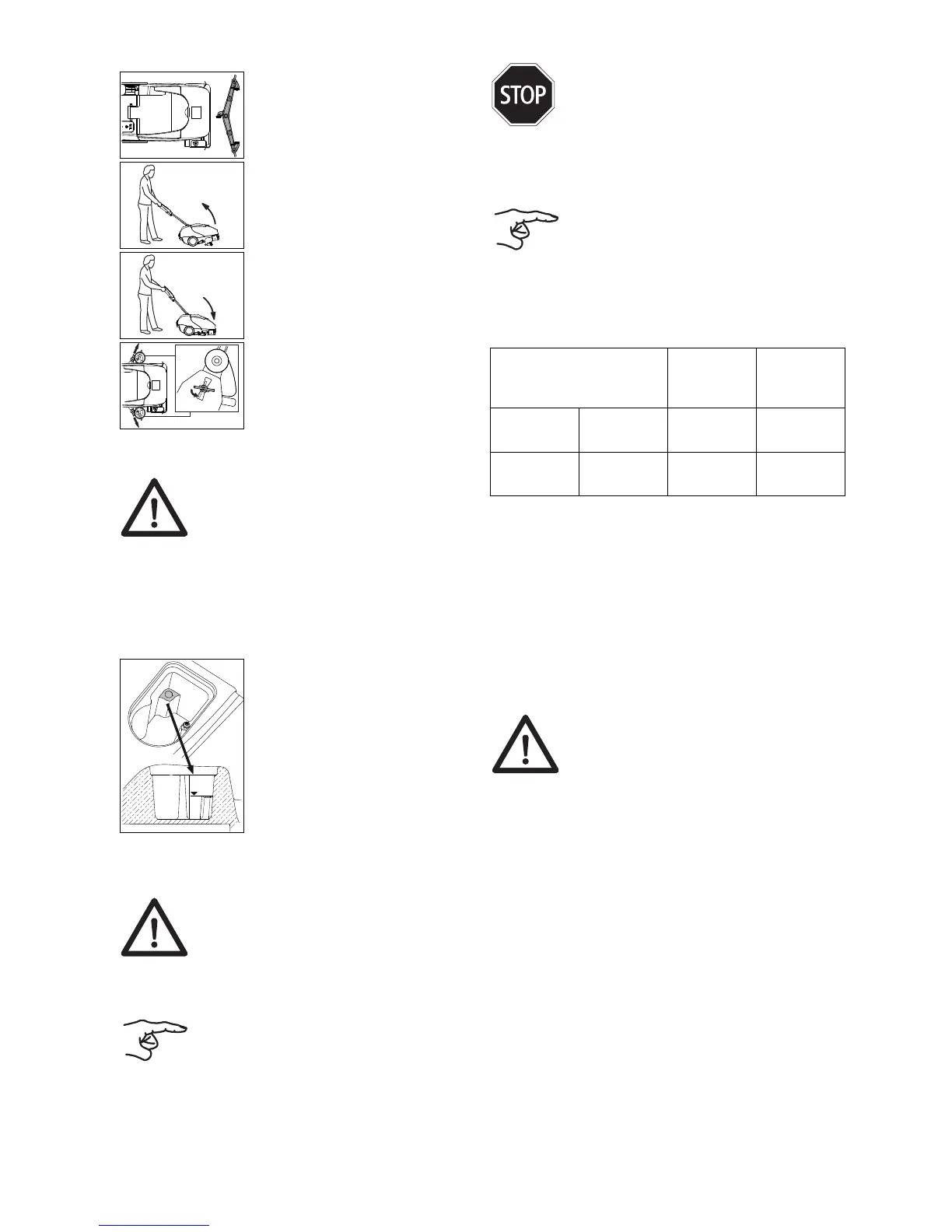 STOP