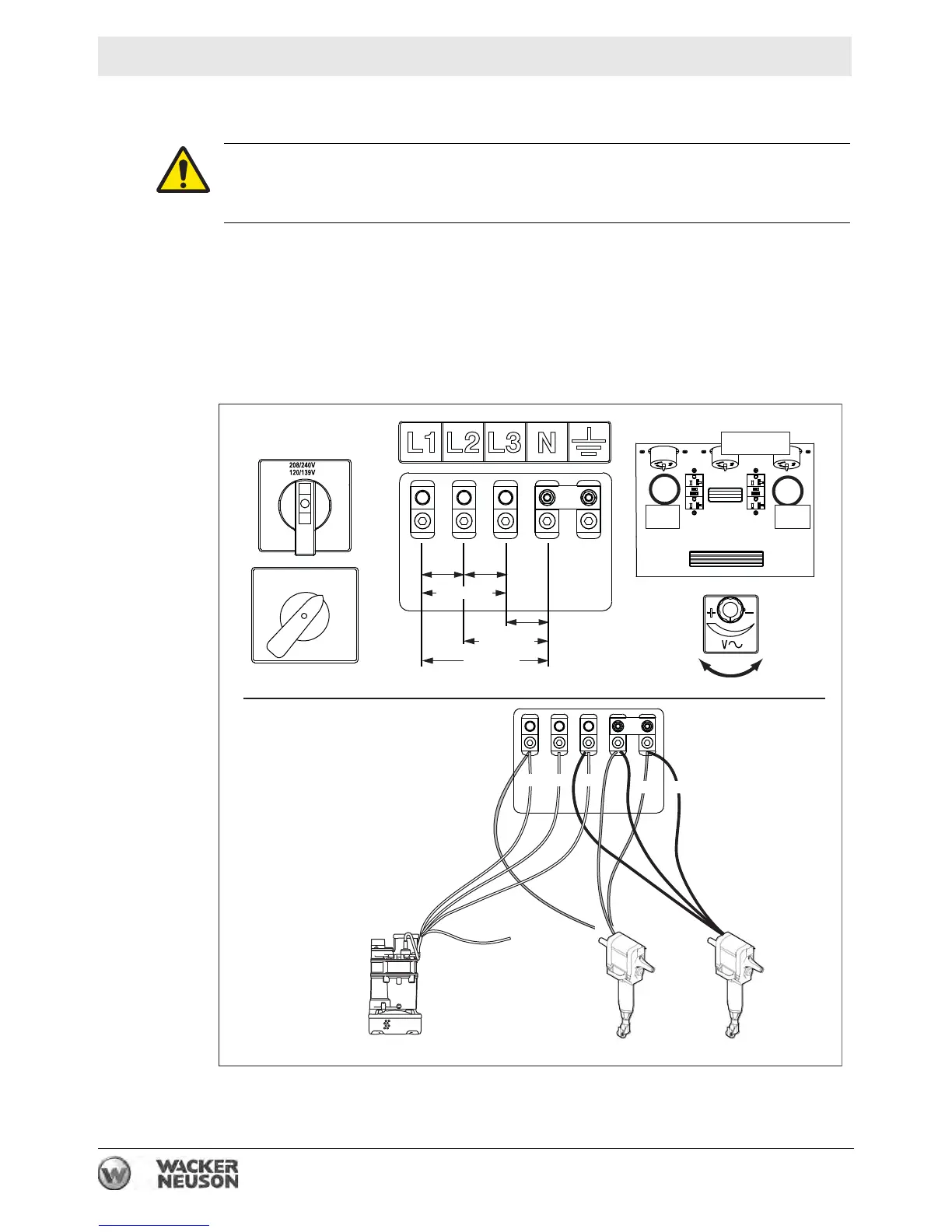 L1 L2 L3 N

208/240V
120/139V

V~

WACKER
NEUSON