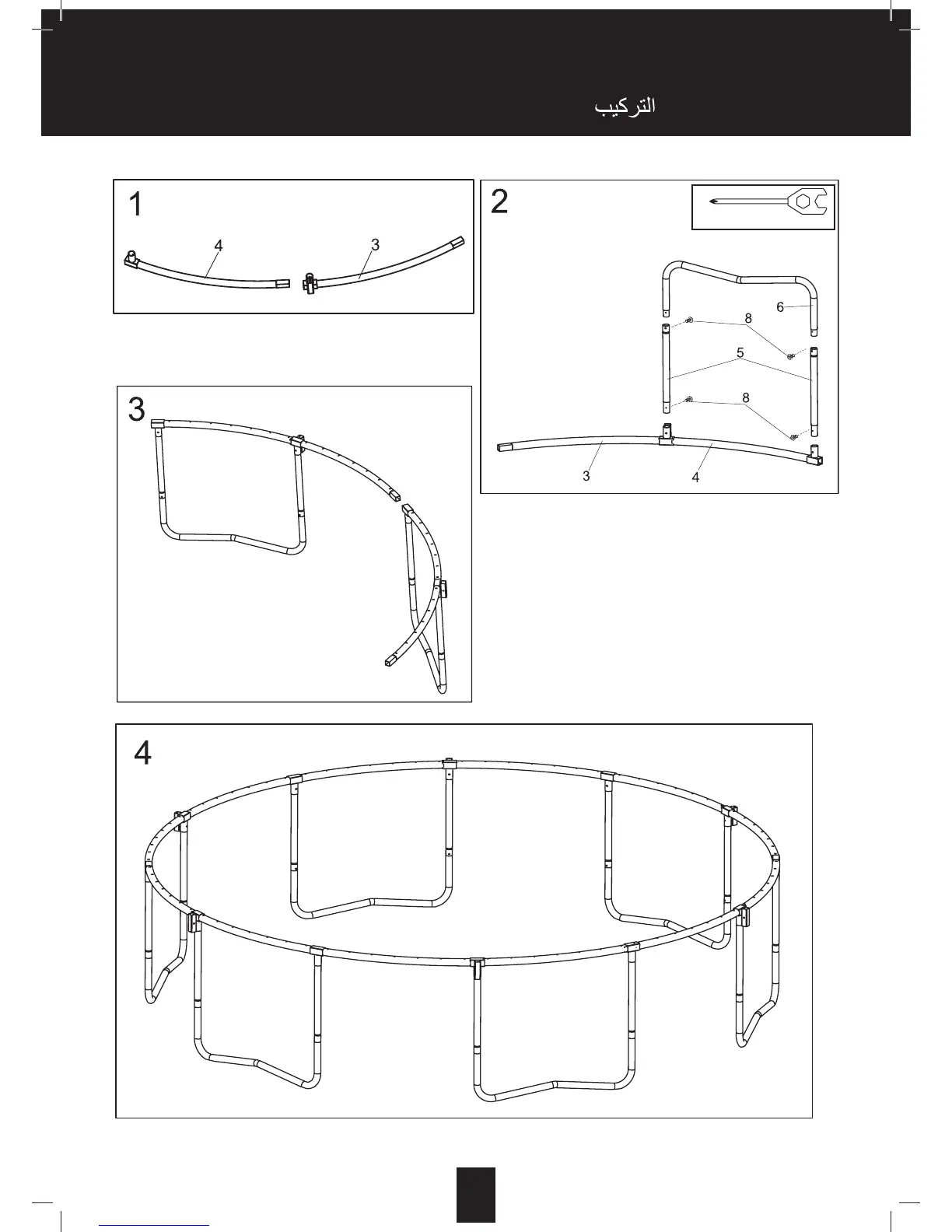 التركيب

1

4

3

2

6

8

5

8

3

4

3

4