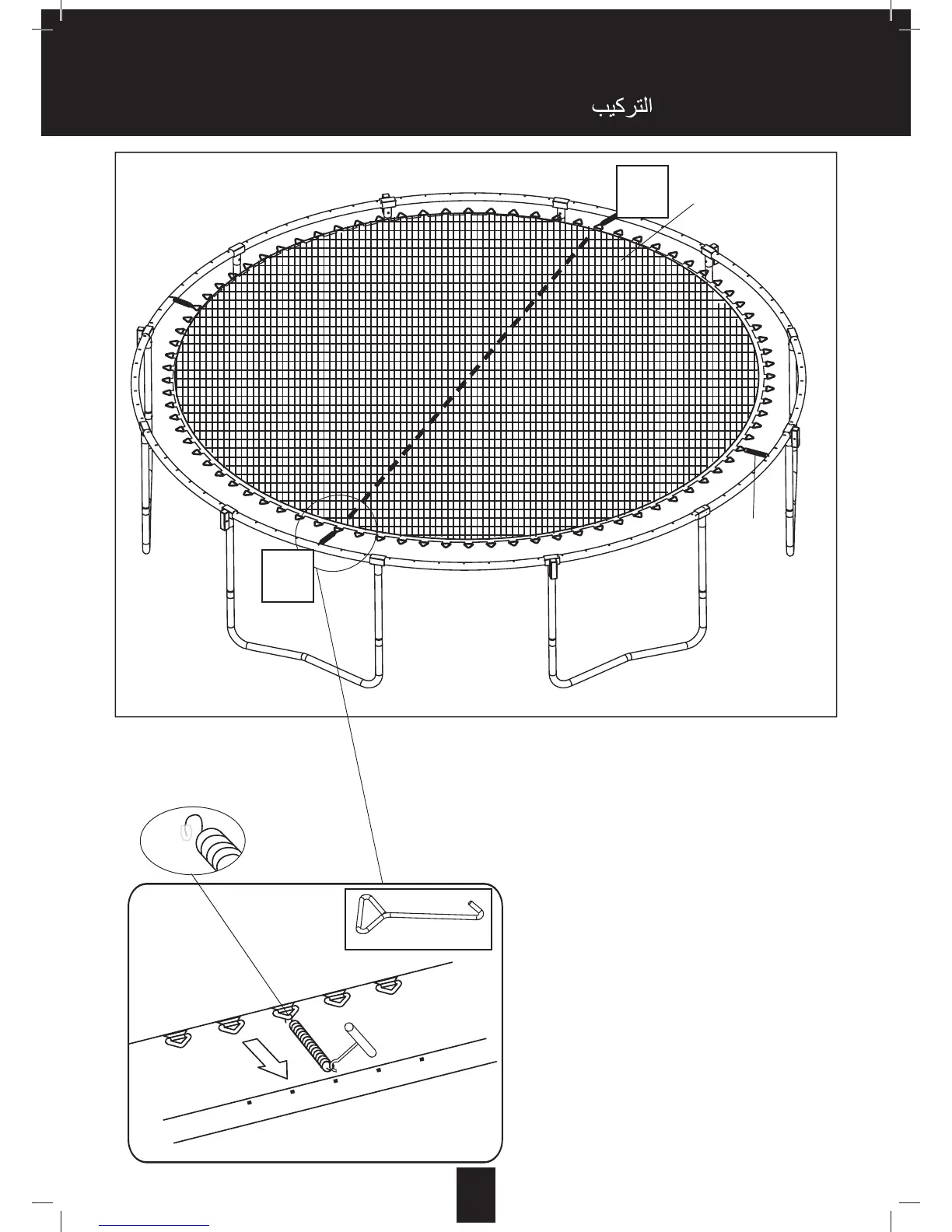 التركيب