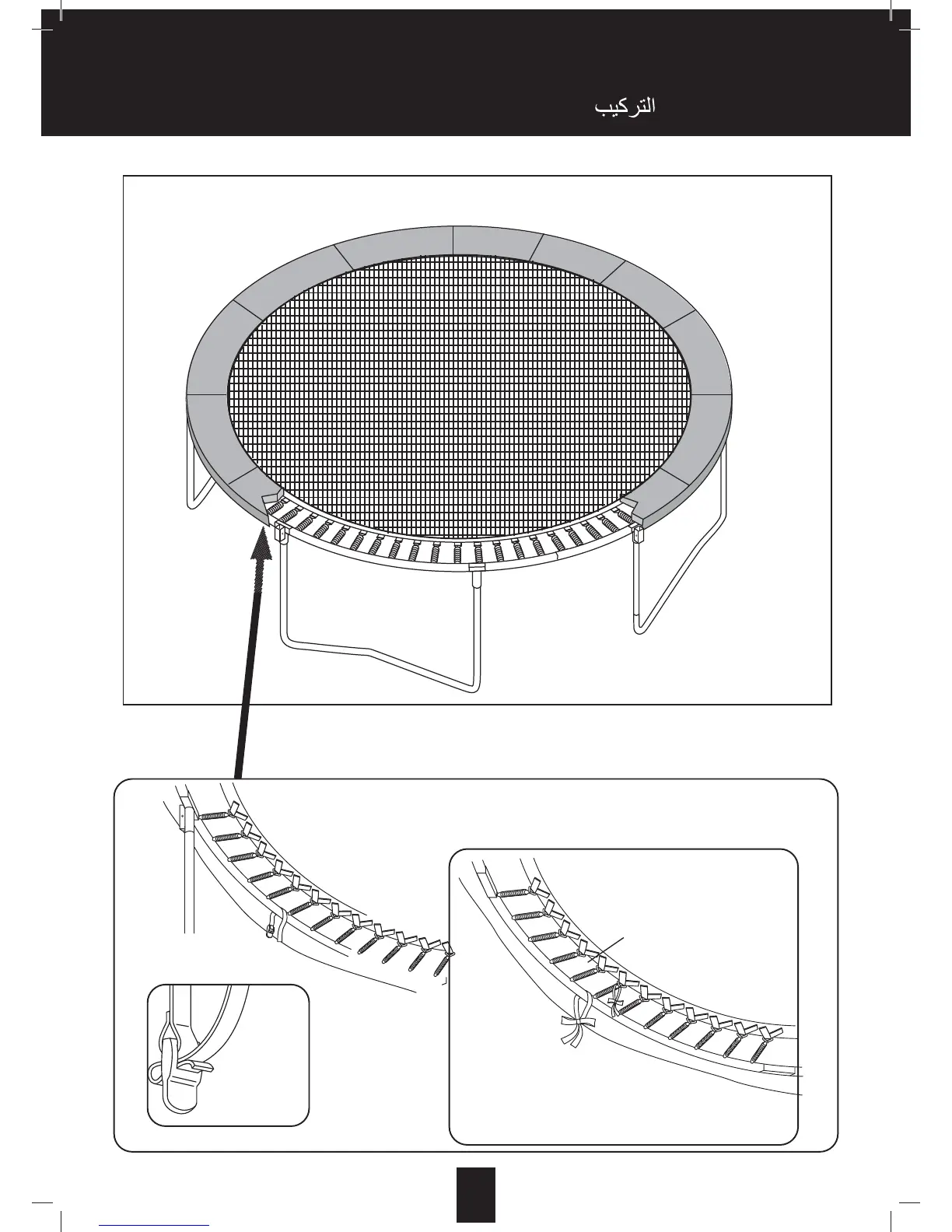 التركيب