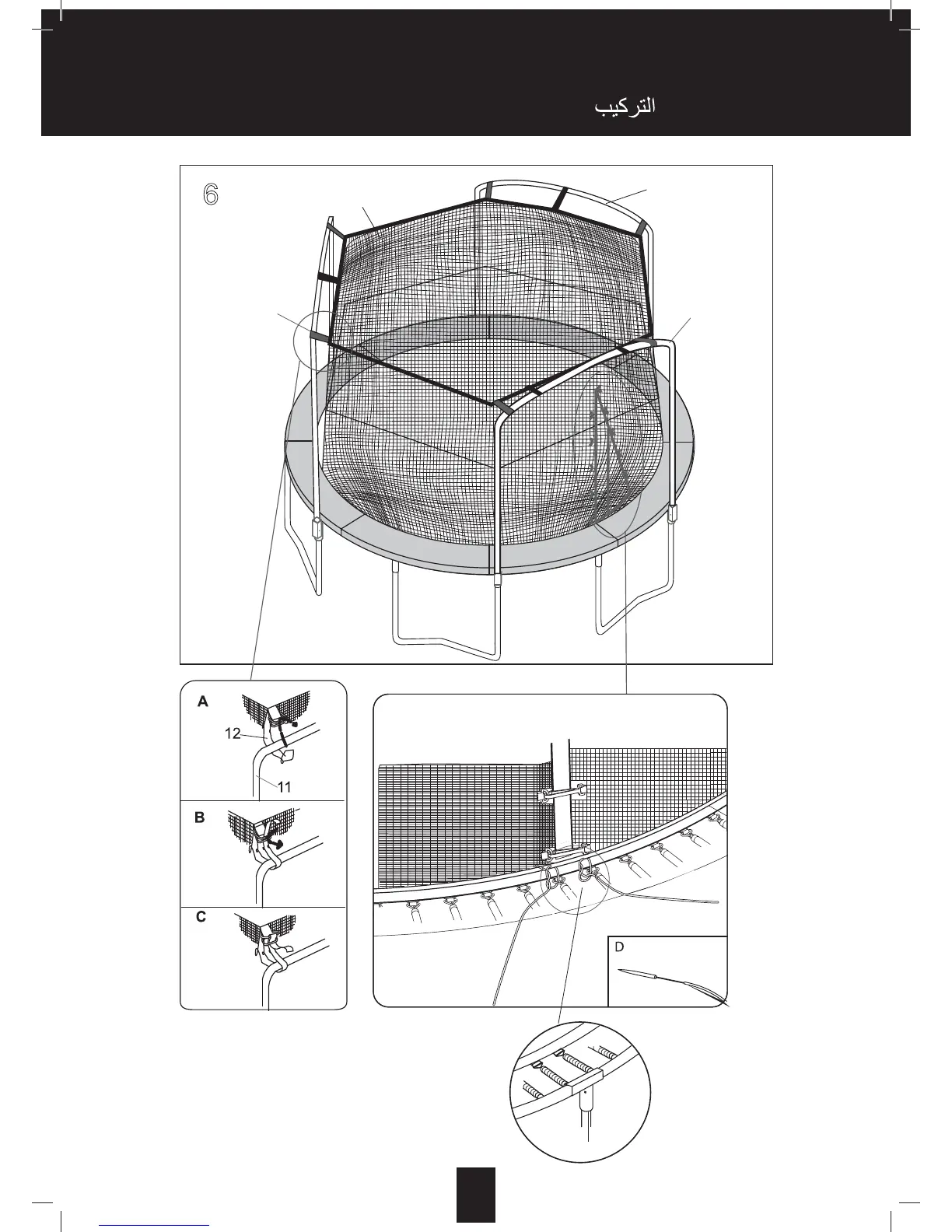 التركيب

6

A

12

11

B

C

D