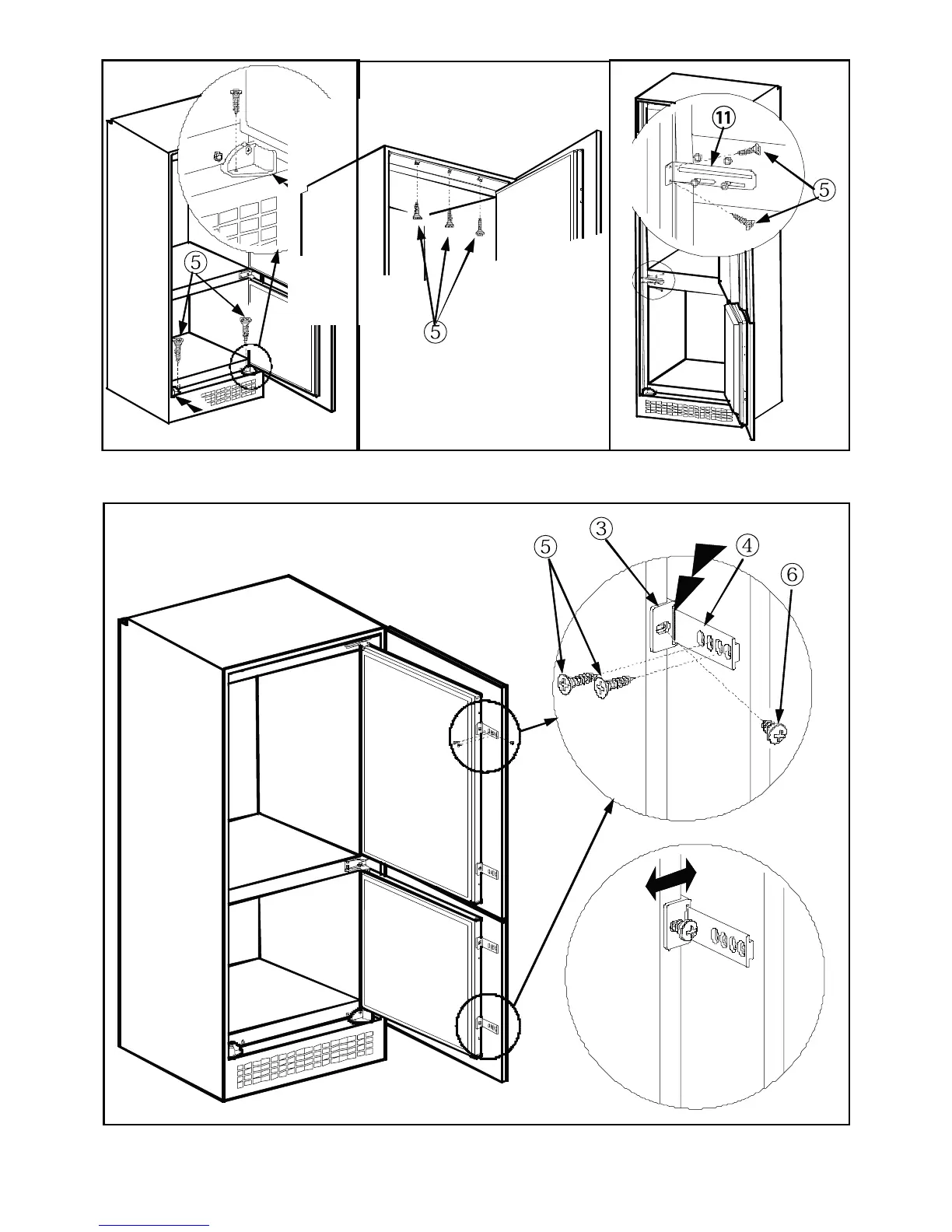 ⑤
⑤
⑪
⑤
⑤
③
④
⑥