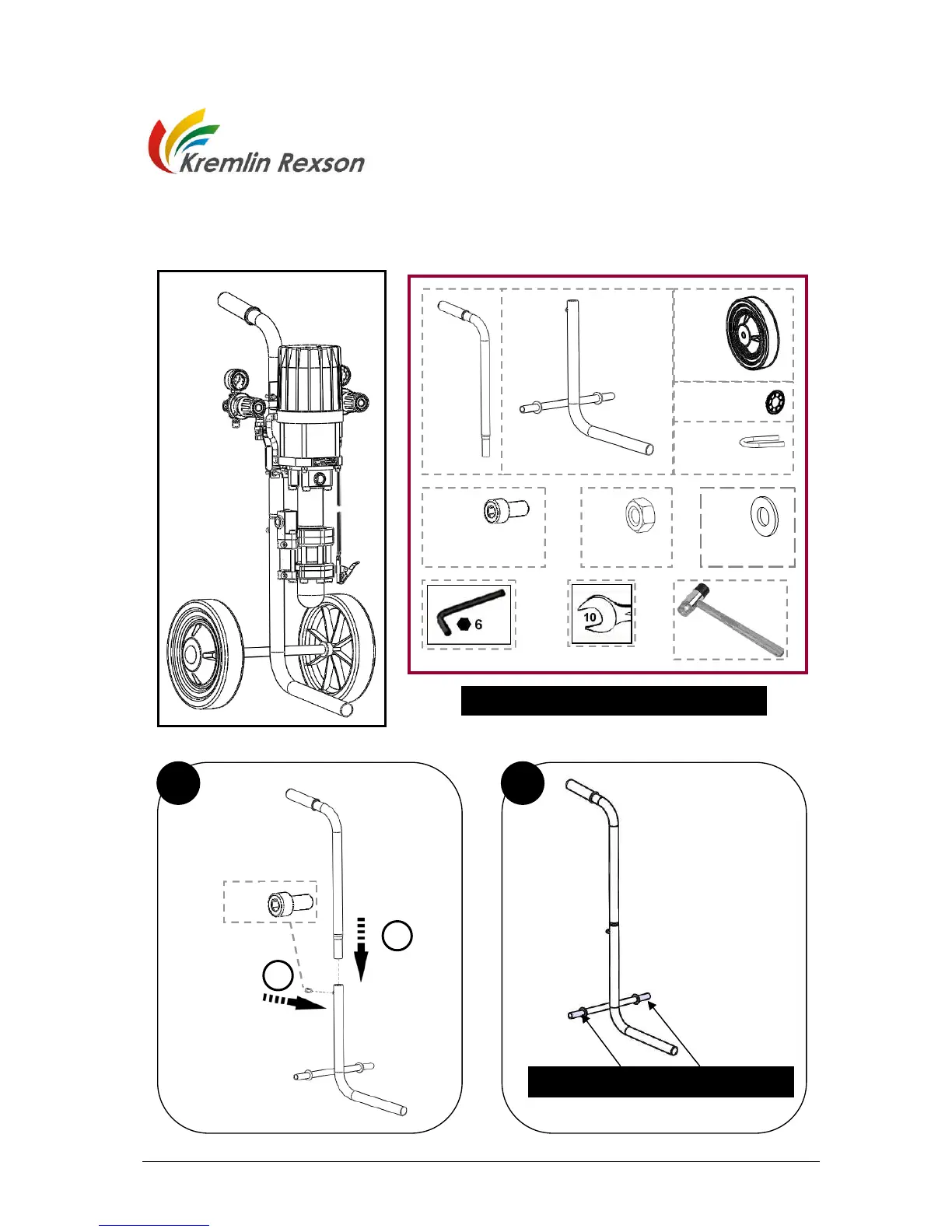 Kremlin Rexson

6

10