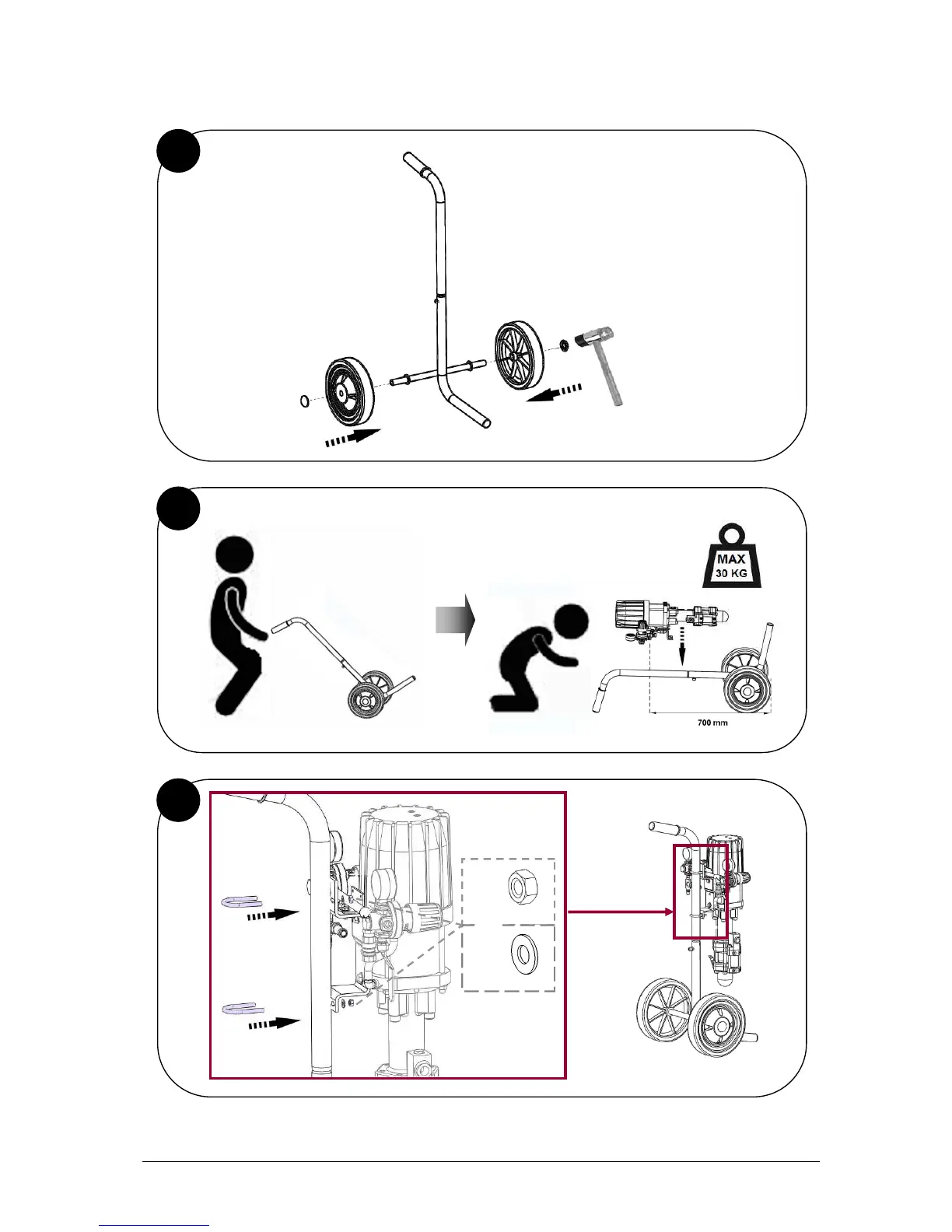 MAX
30 KG

700 mm