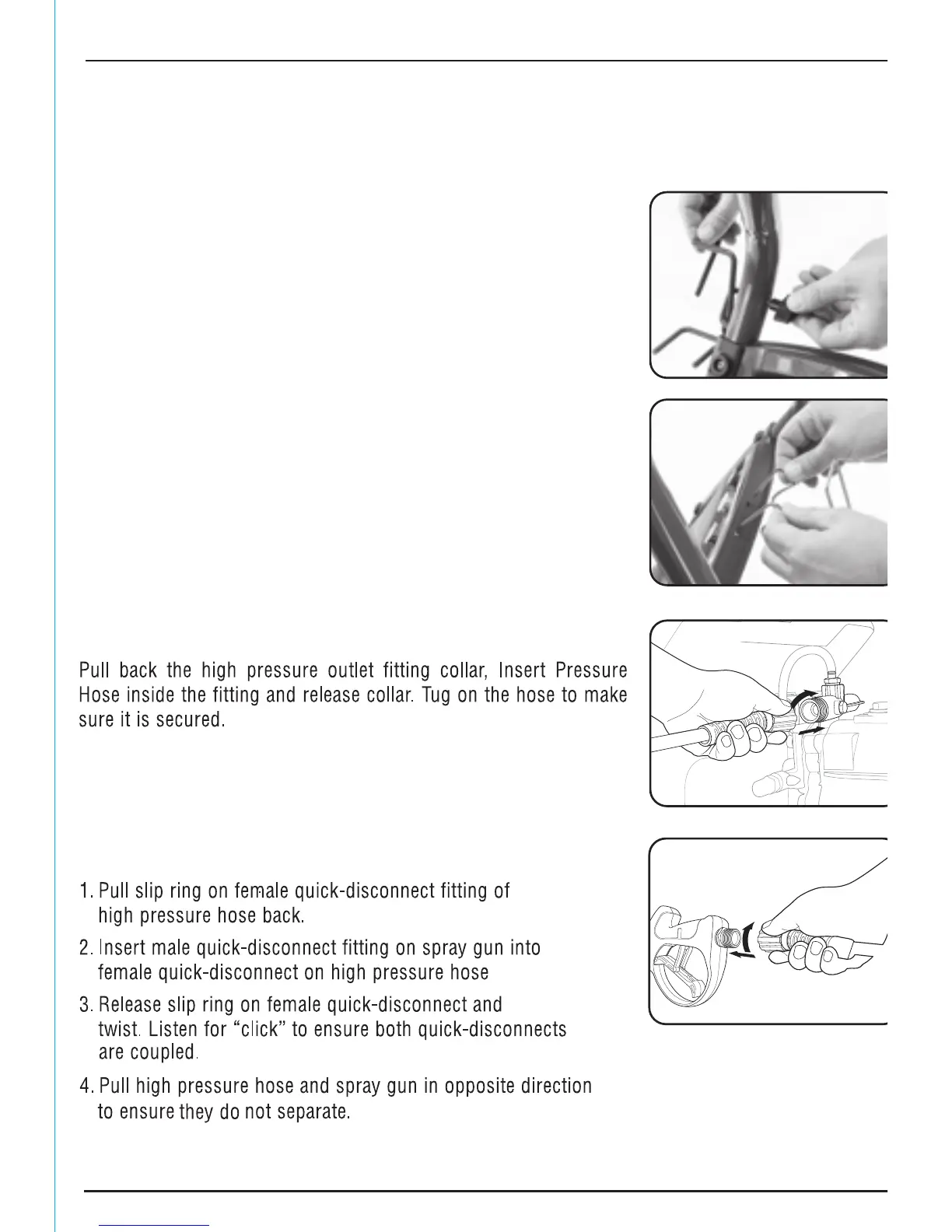 Pull back the high pressure outlet fitting collar, Insert Pressure Hose inside the fitting and release collar. Tug on the hose to make sure it is secured.

1. Pull slip ring on female quick-disconnect fitting of high pressure hose back.

2. Insert male quick-disconnect fitting on spray gun into female quick-disconnect on high pressure hose

3. Release slip ring on female quick-disconnect and twist. Listen for “click” to ensure both quick-disconnects are coupled.

4. Pull high pressure hose and spray gun in opposite direction to ensure they do not separate.