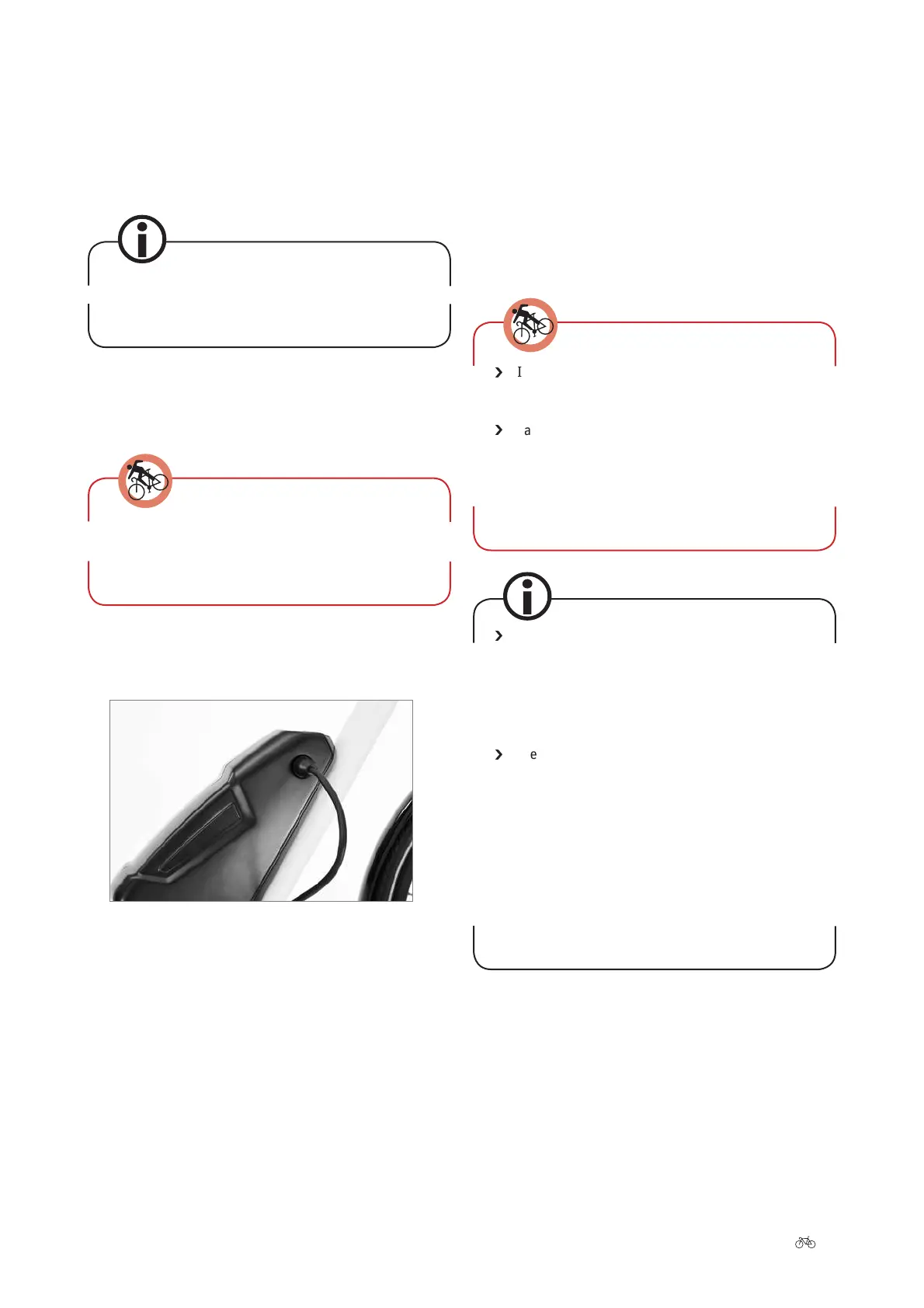 › I

› a

›

› e