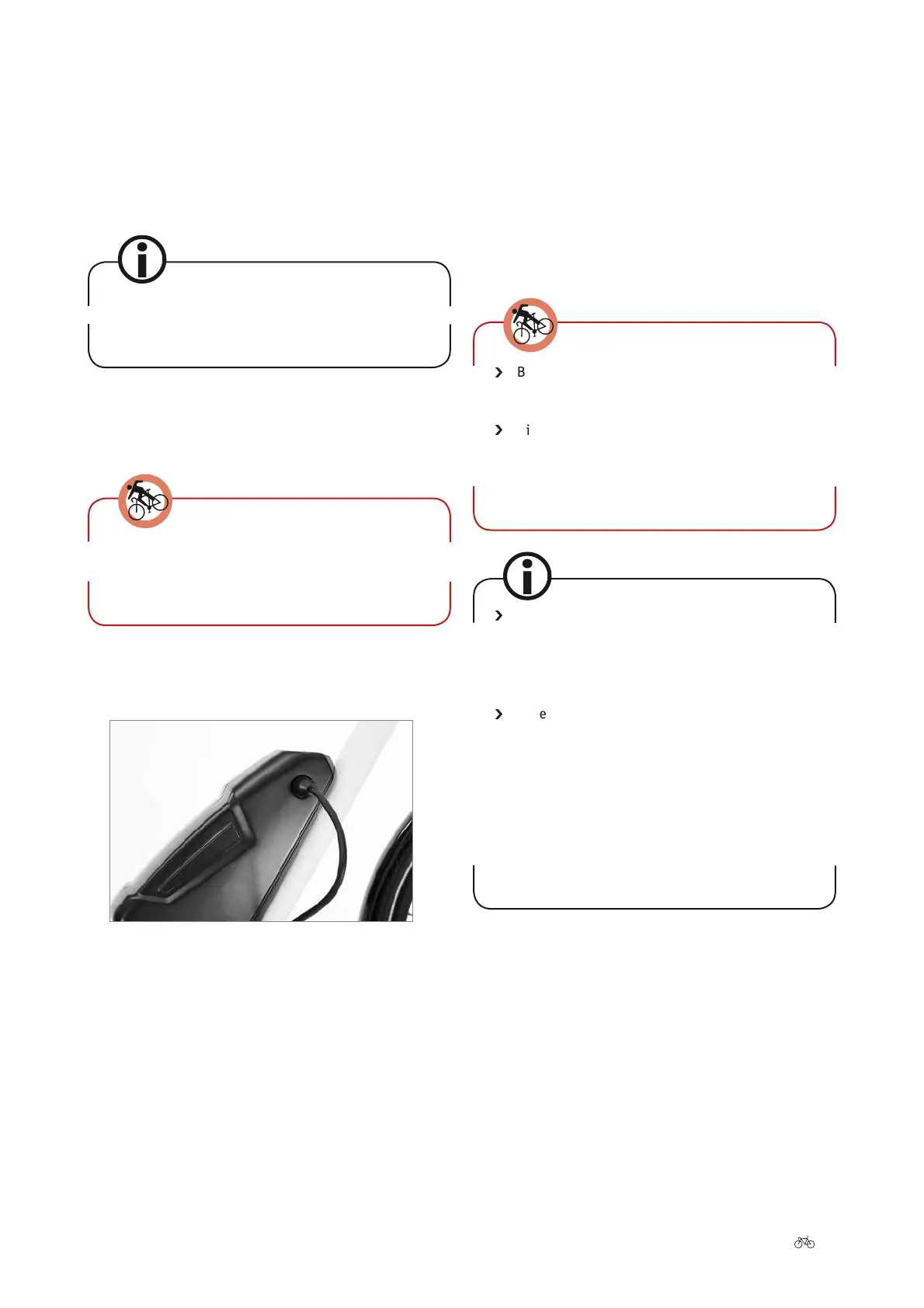 B

i

e