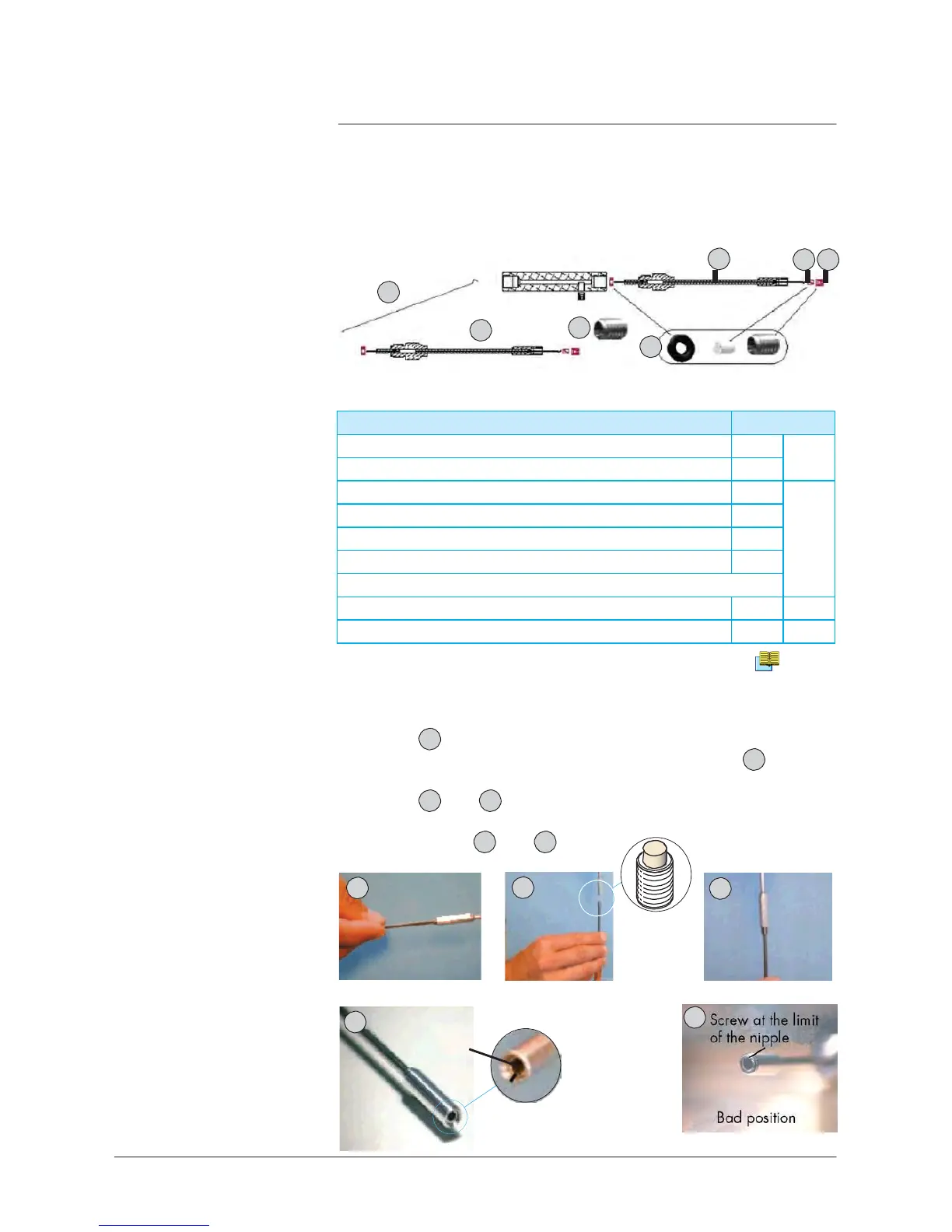 Screw at the limit of the nipple

Bad position