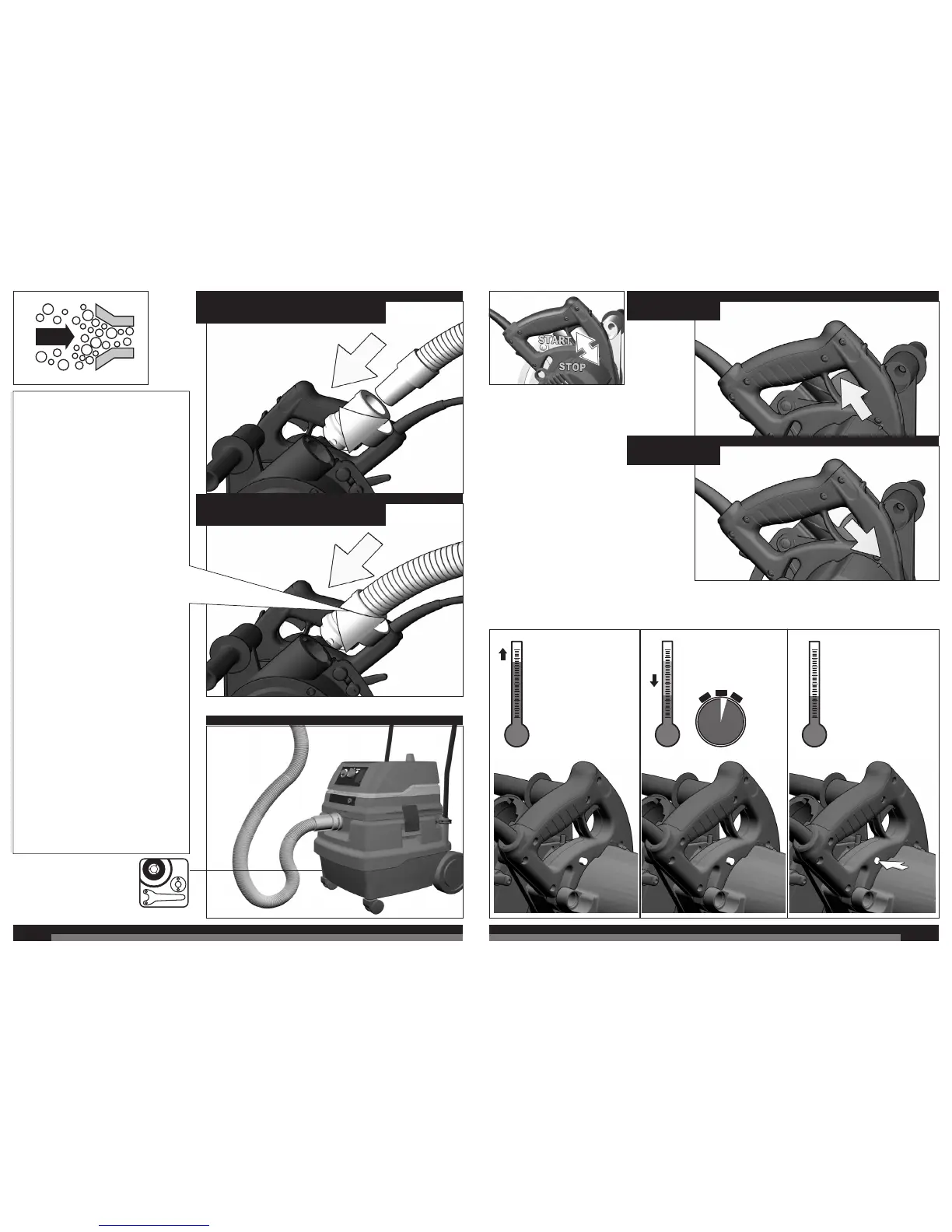 START
STOP