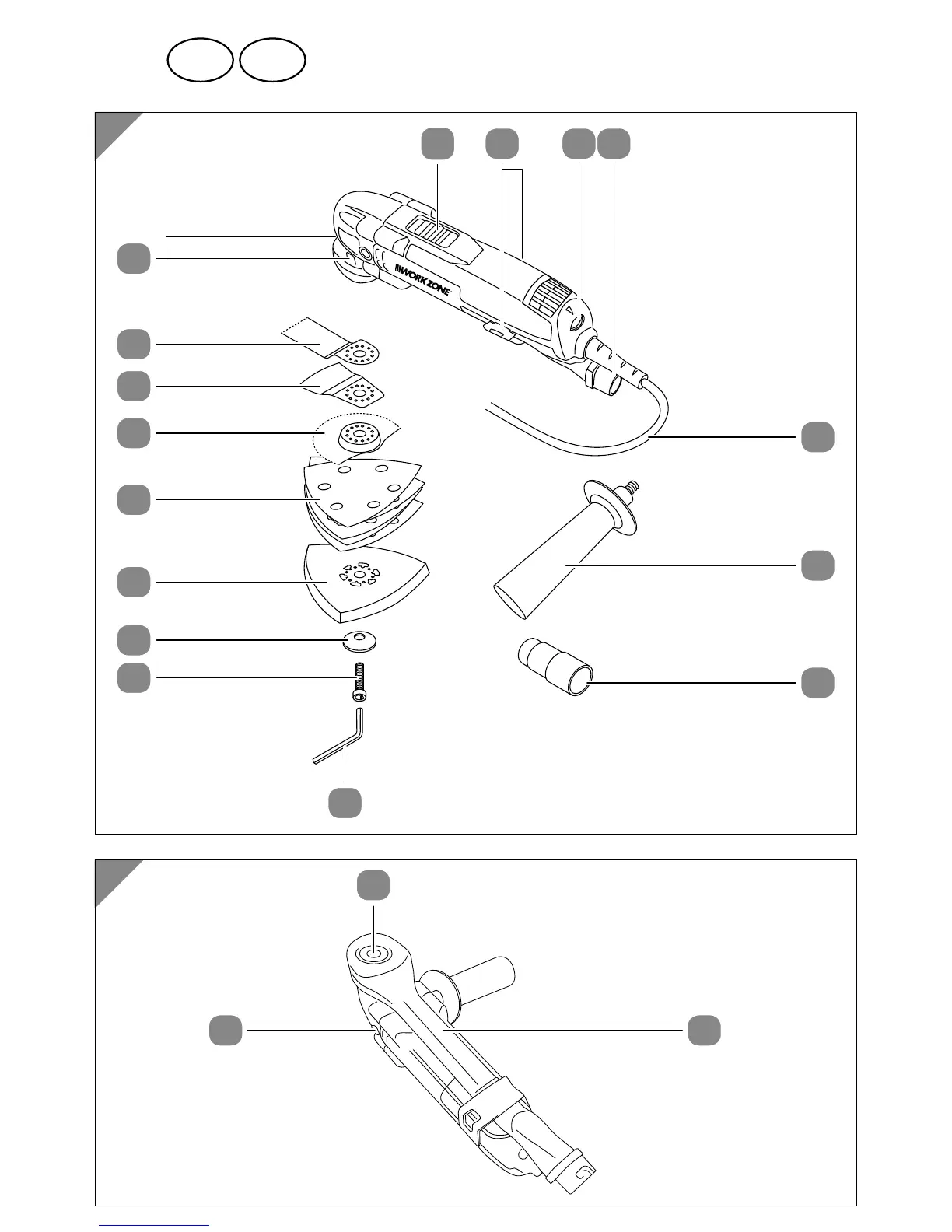 WORKZONE