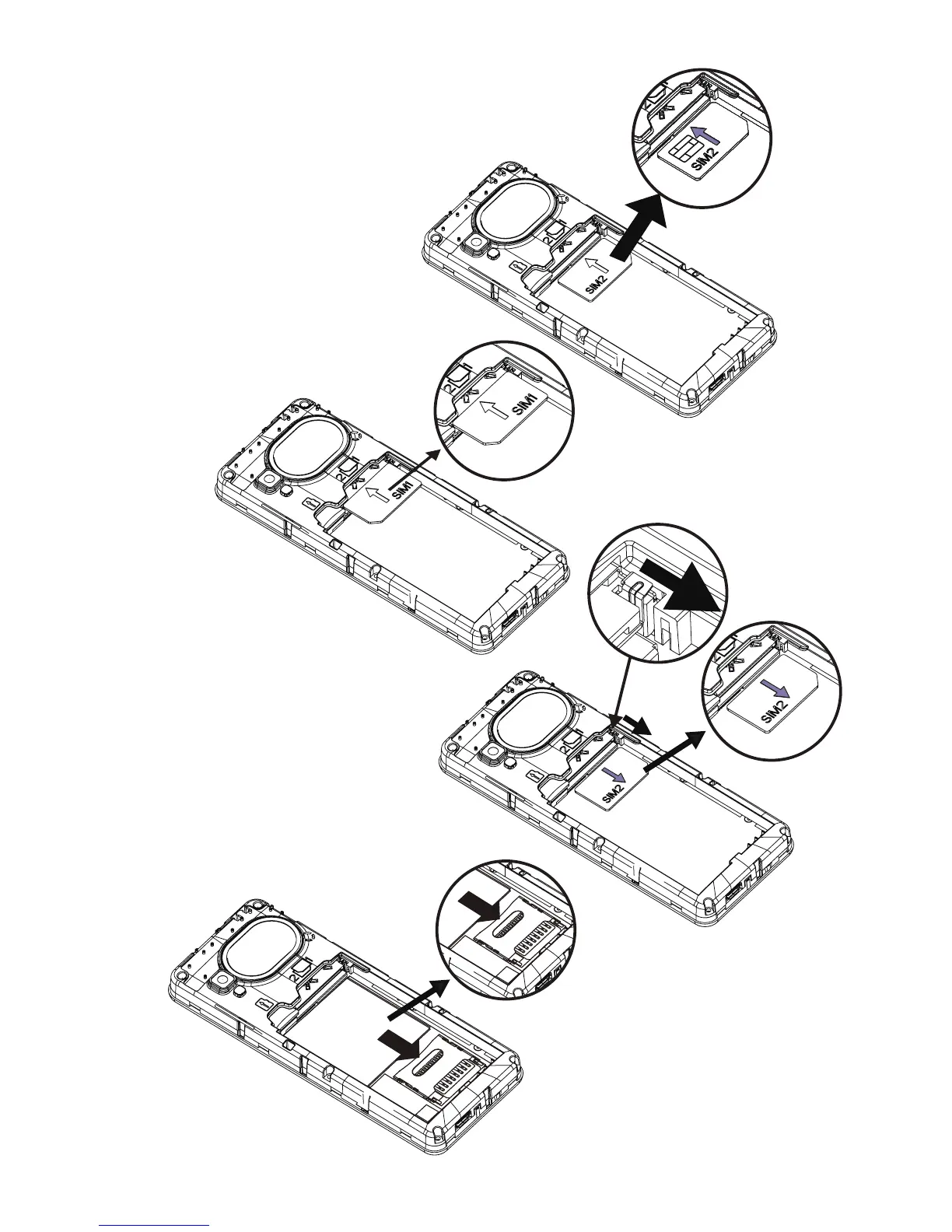 SIM2

SIM2

SIM1

SIM1

SIM2

SIM2