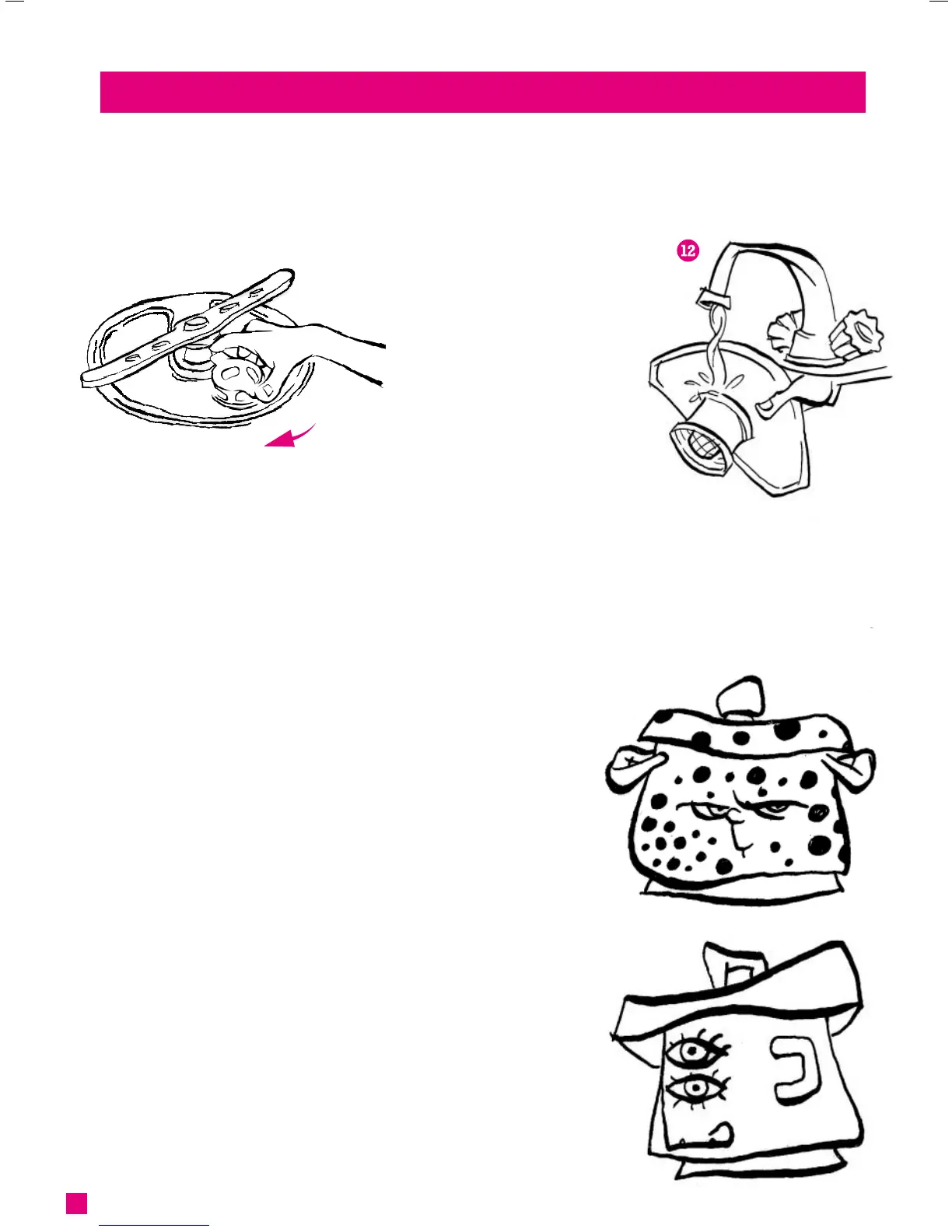 12