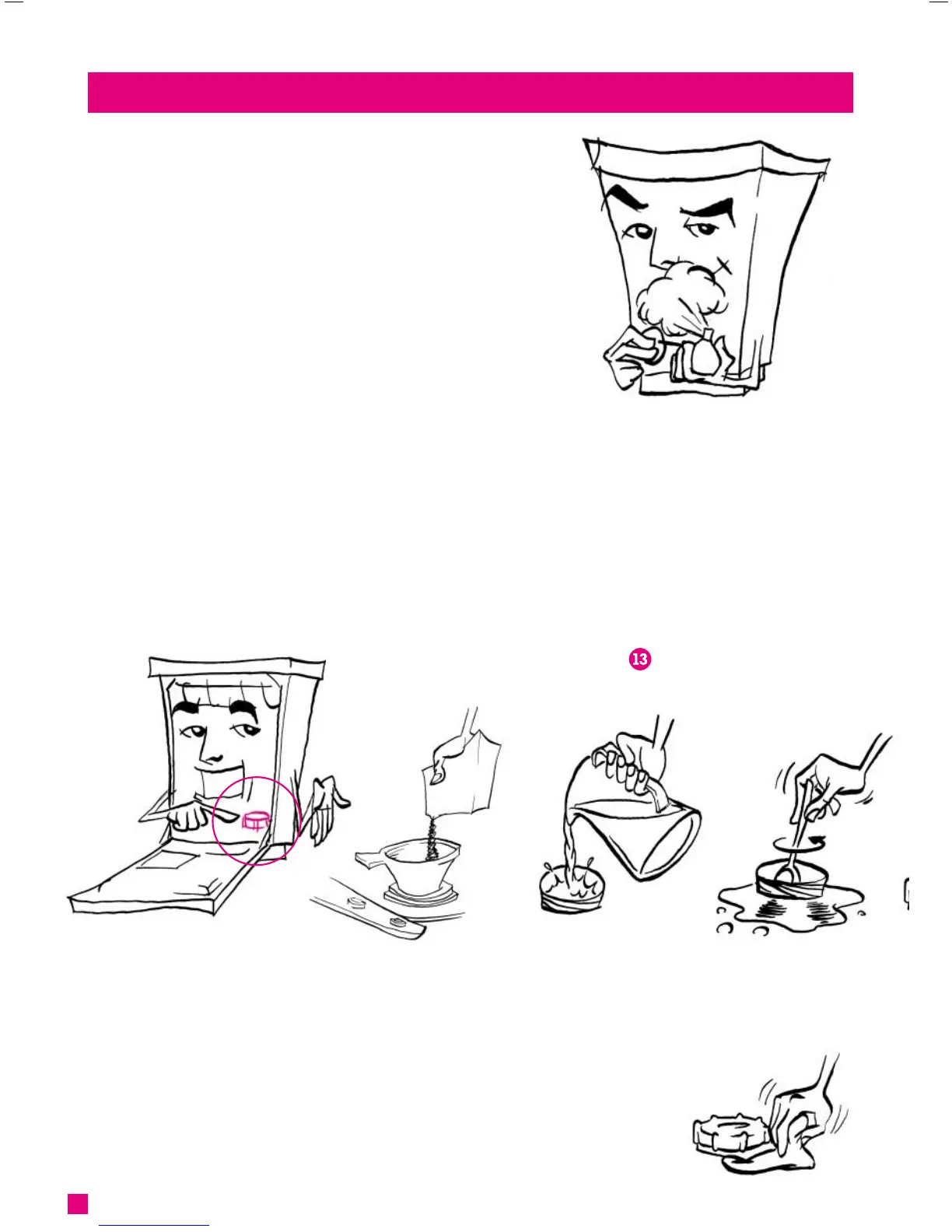 13