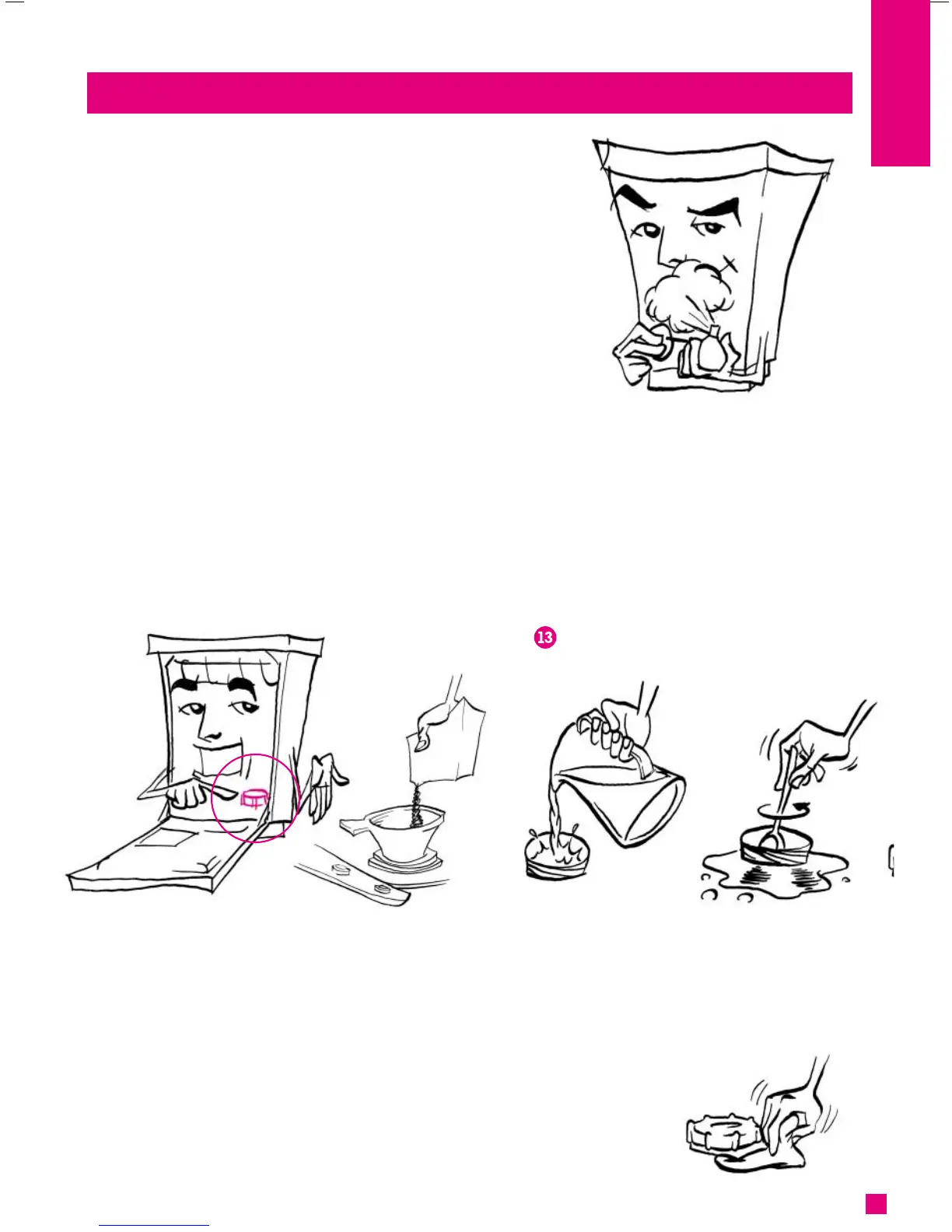 13