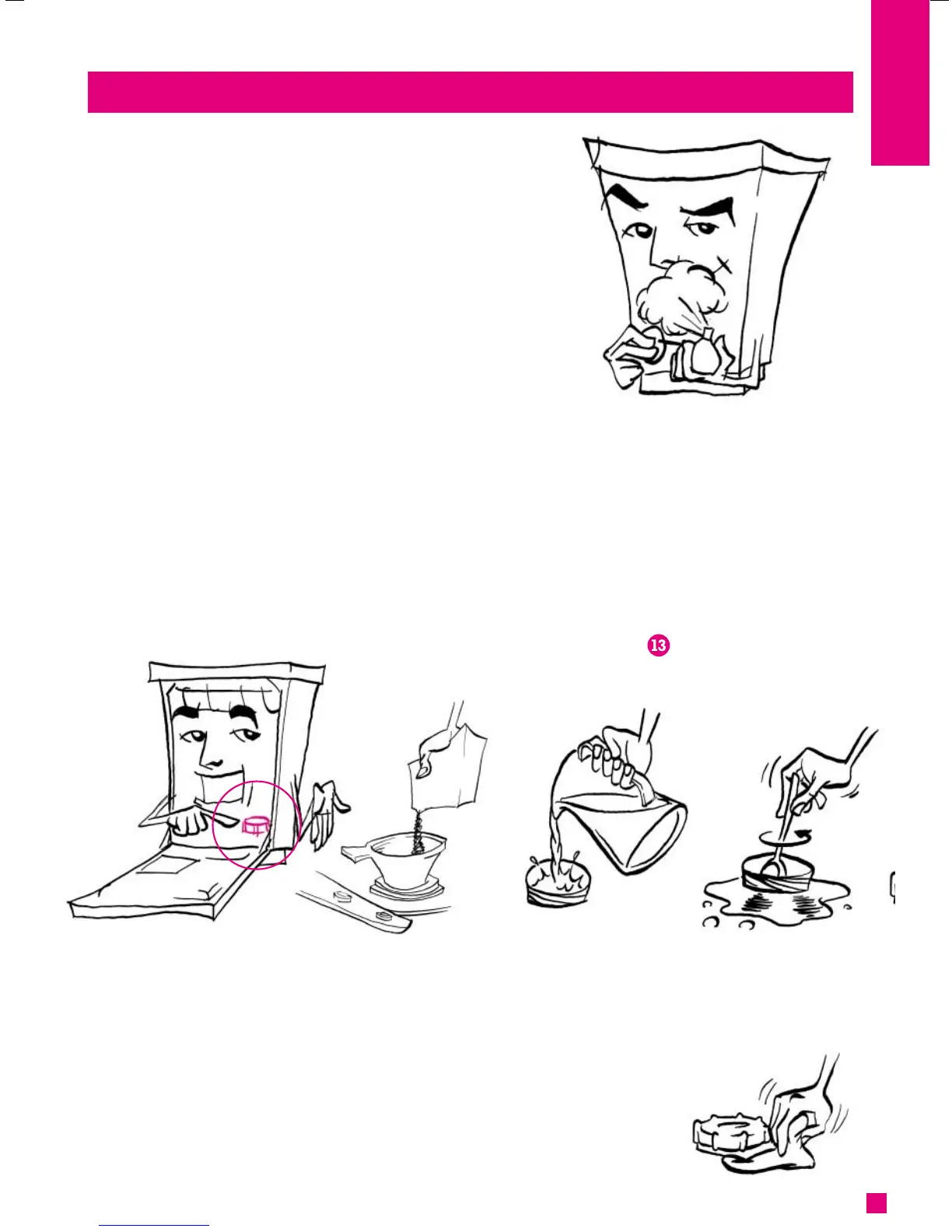 13