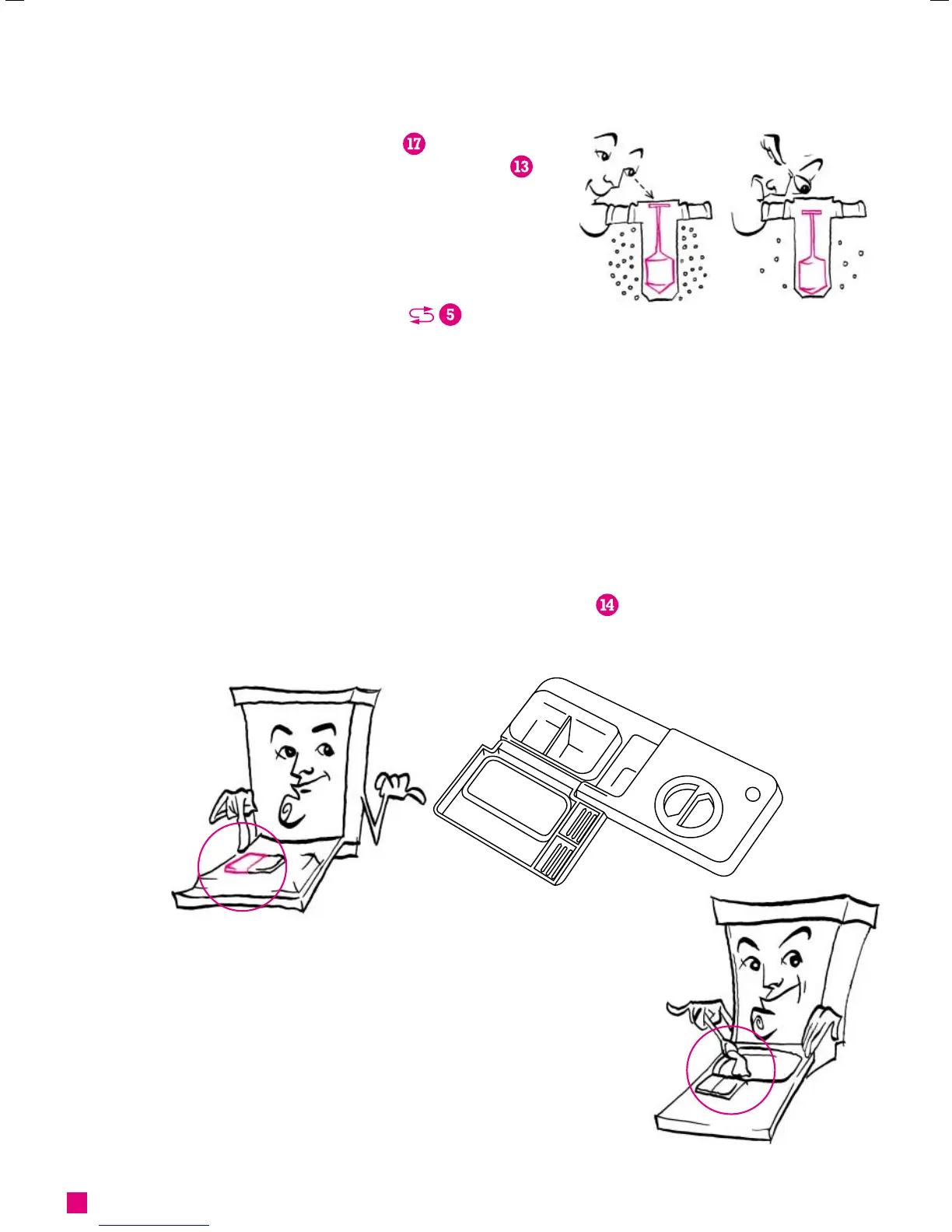 17

13

5

14