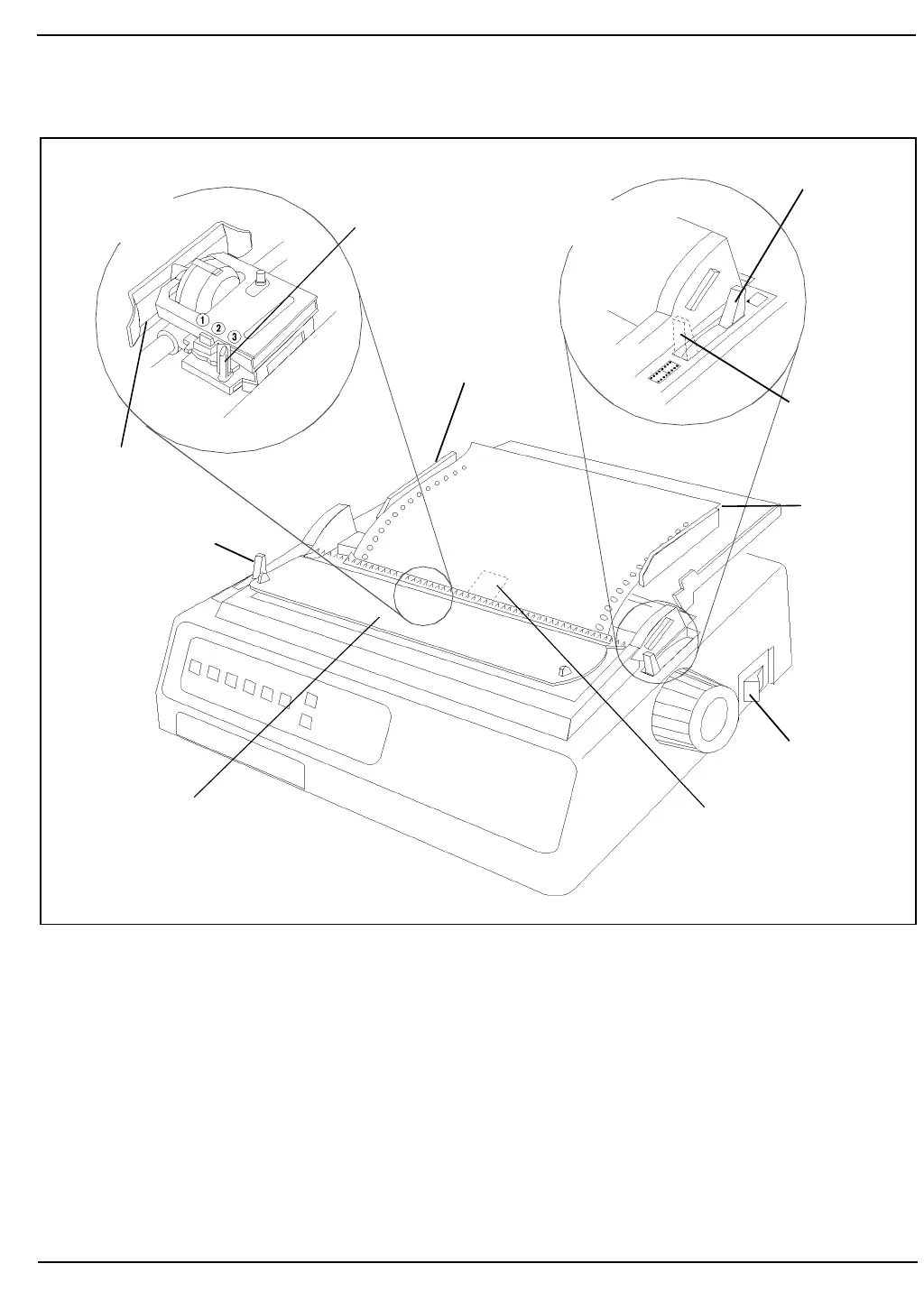 1
2
3