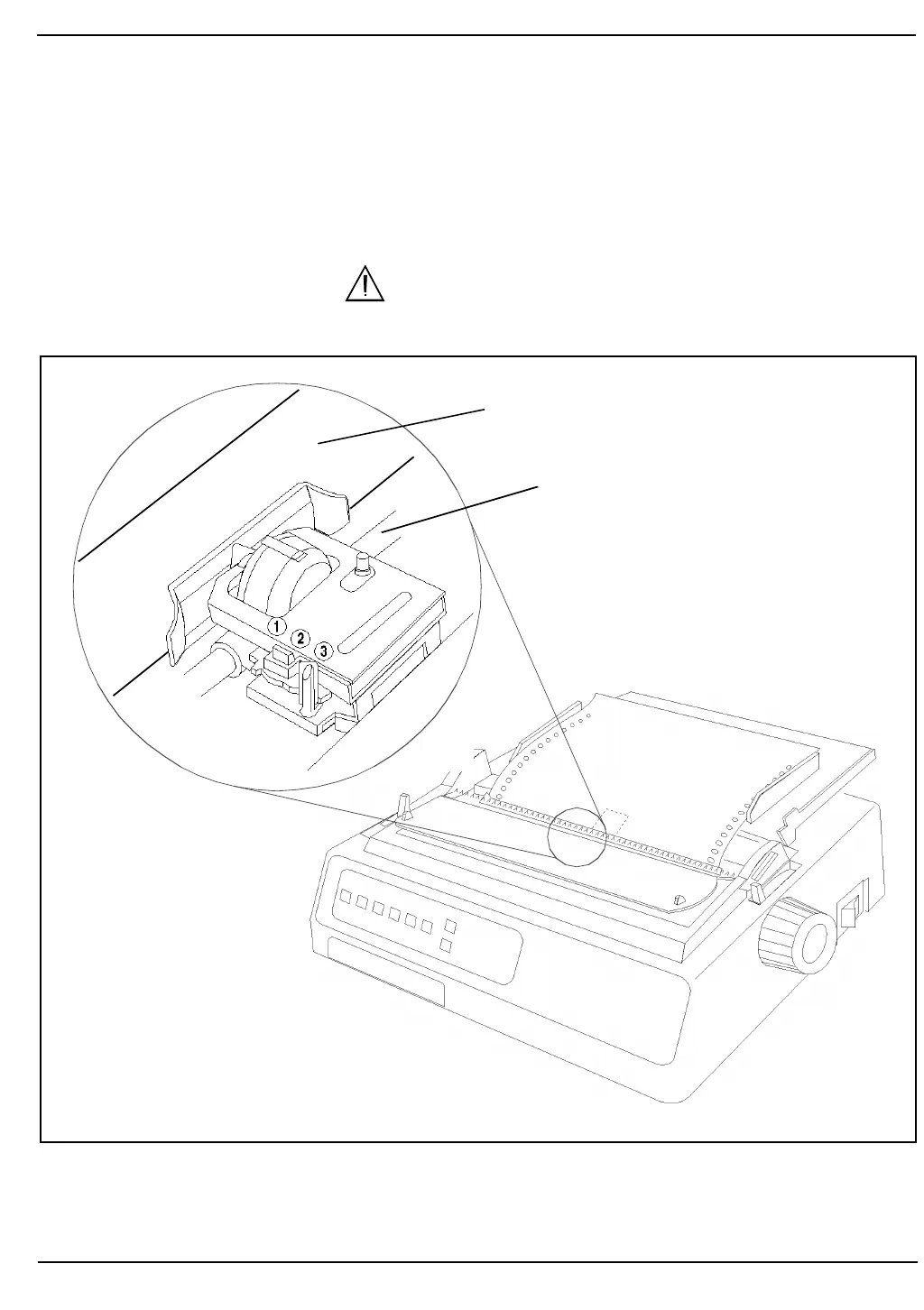 1
2
3