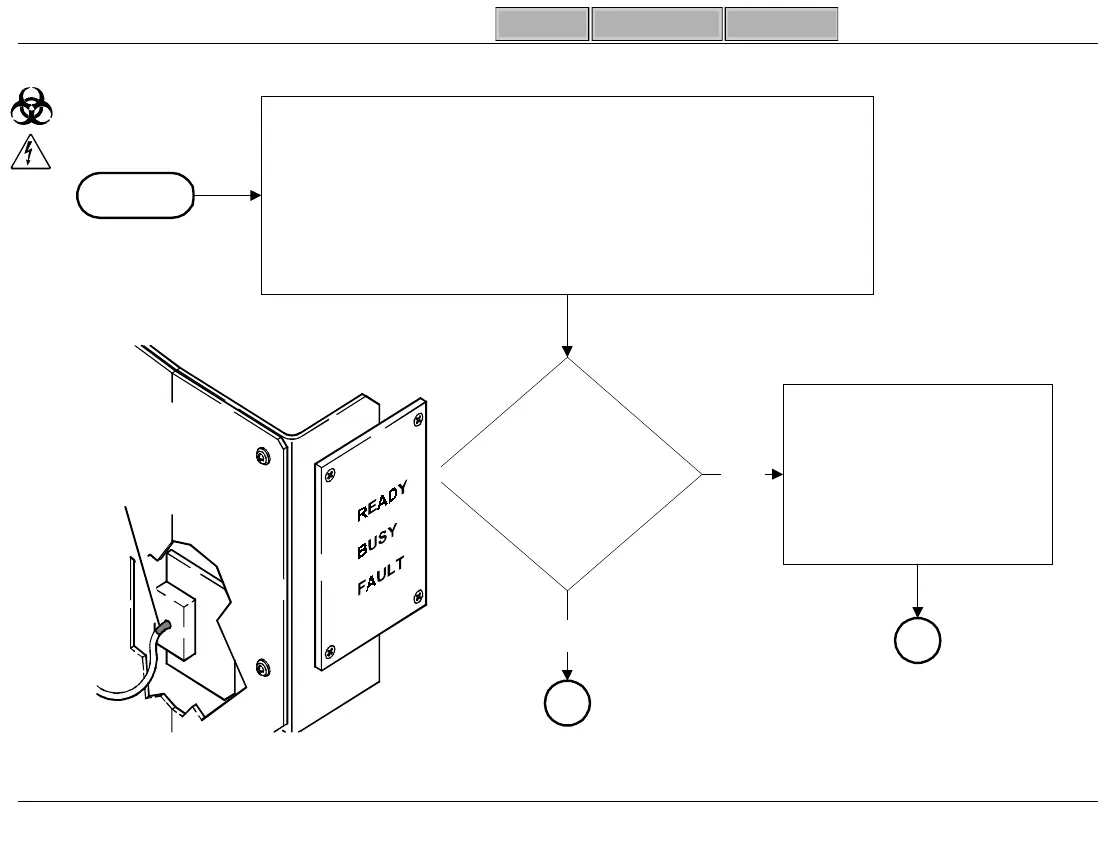 READY
BUSY
FAULT