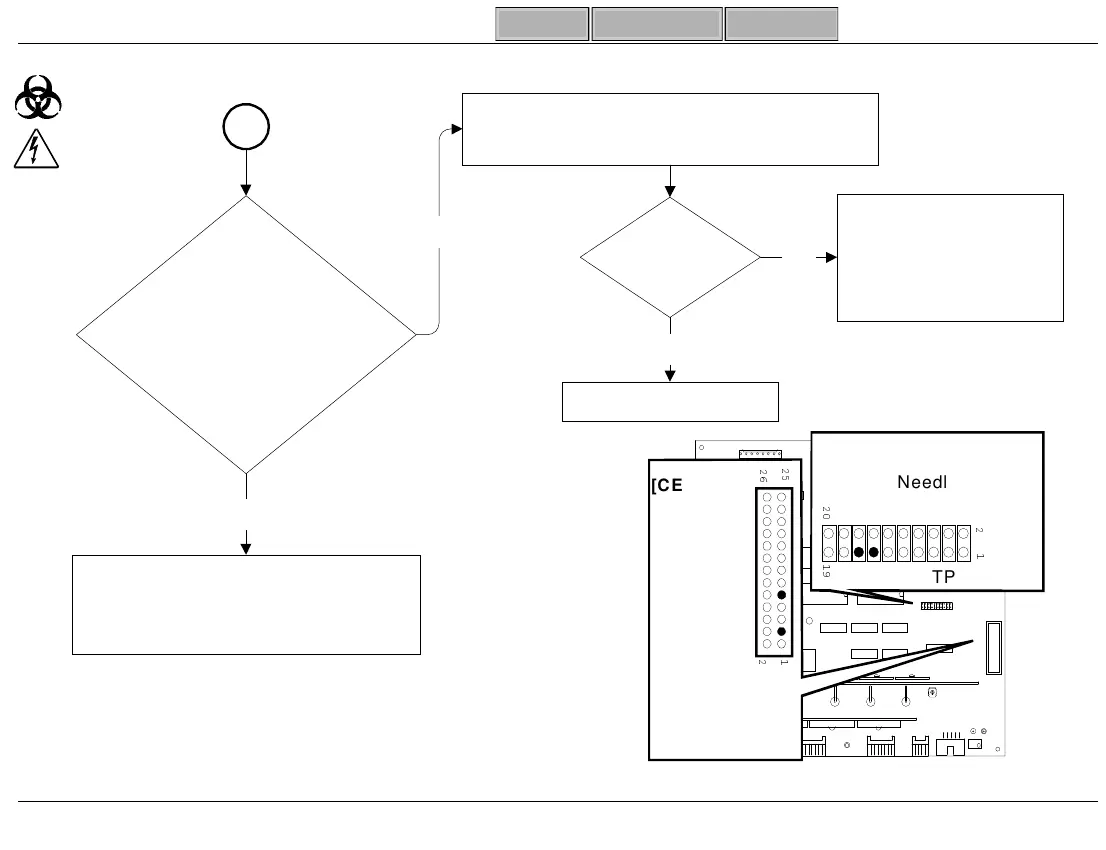 [CE

25
26

1
2

Needl

20
19

2
1

TP