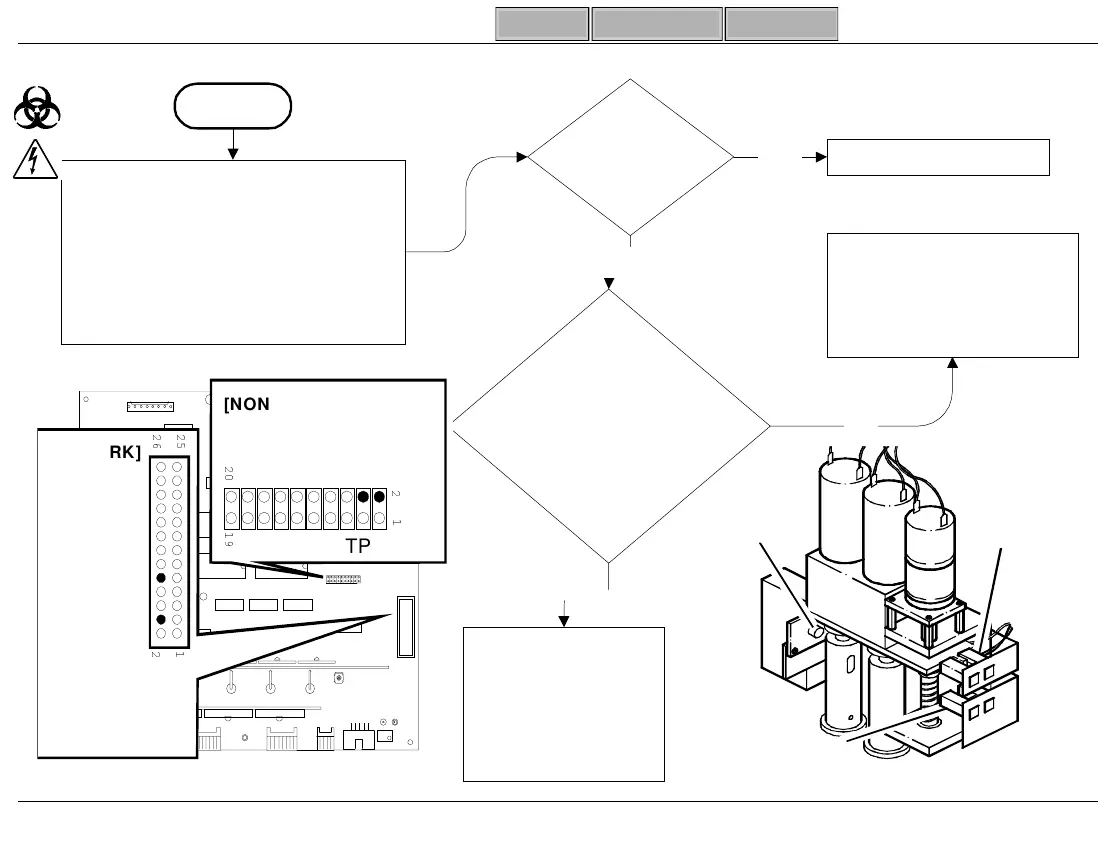 [NON

RK]

26 25

2 1

20

19

2

1

TP