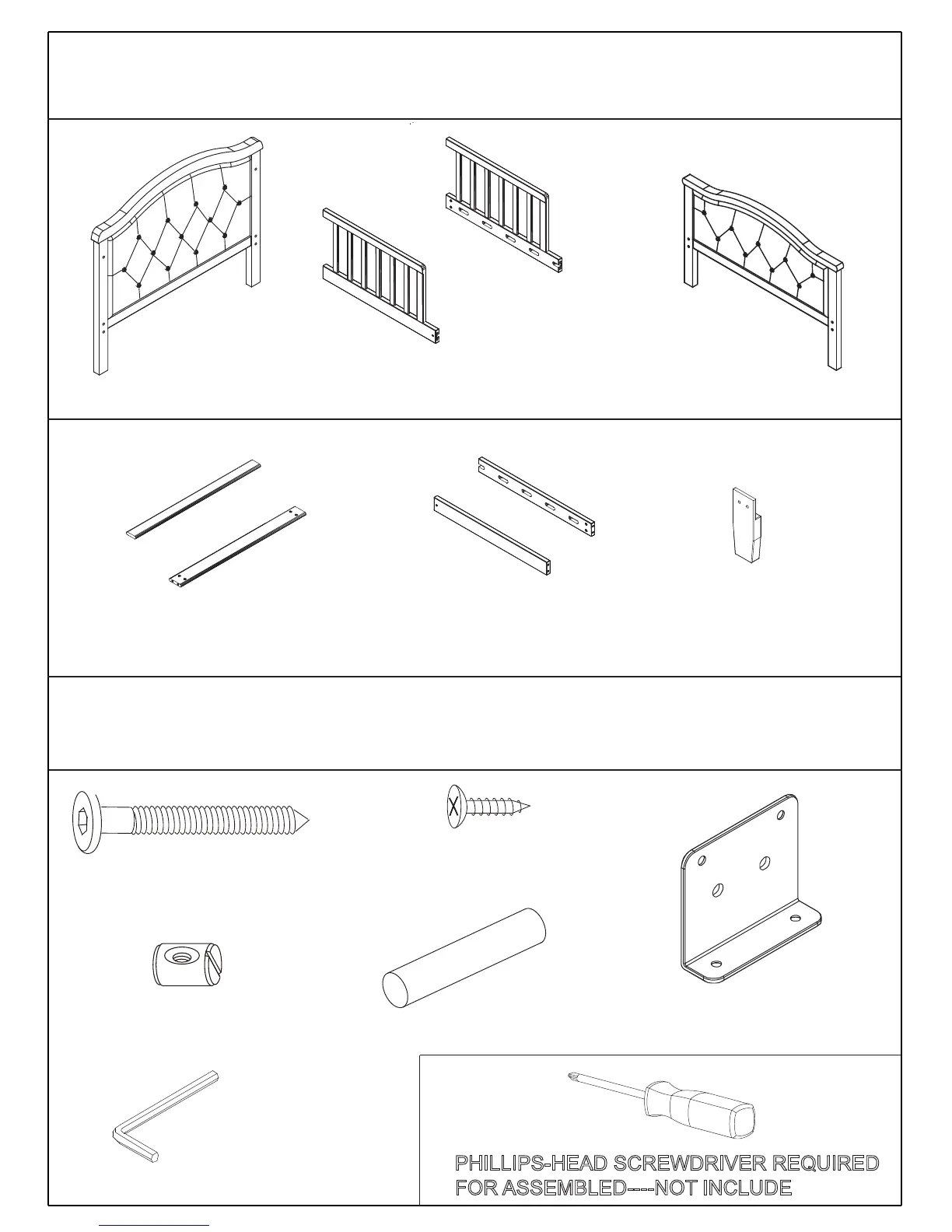 PHILLIPS-HEAD SCREWDRIVER REQUIRED FOR ASSEMBLED----NOT INCLUDE