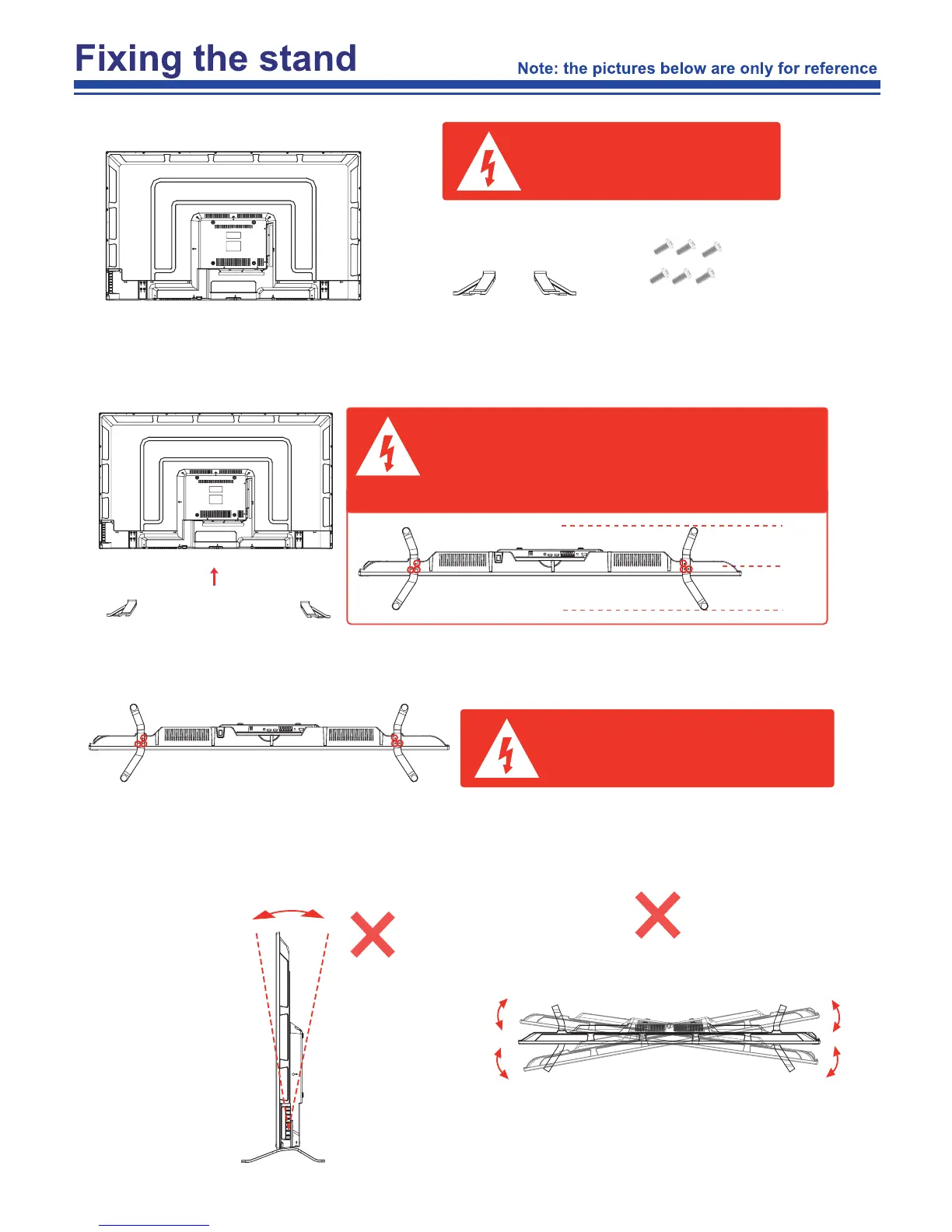 Fixing the stand

Note: the pictures below are only for reference