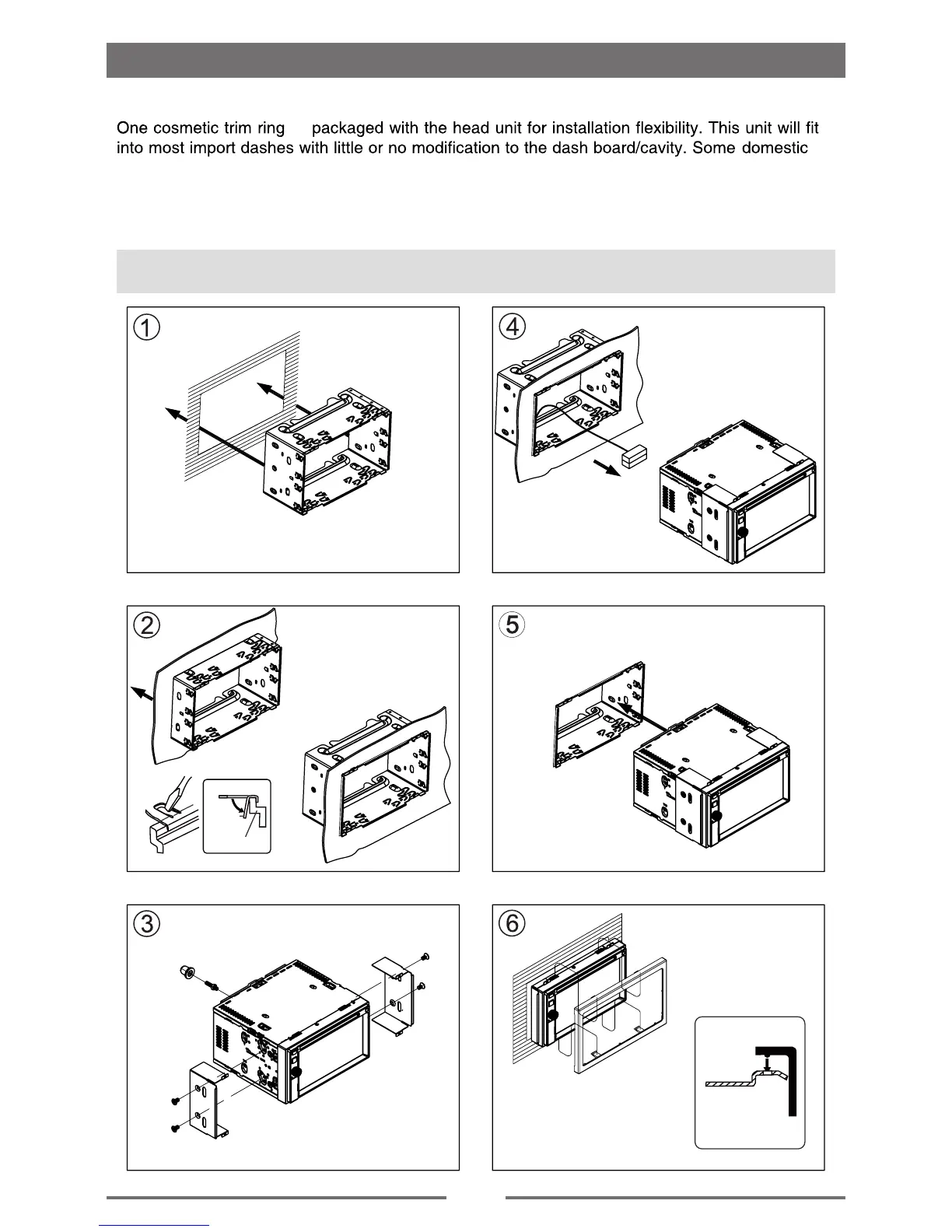 One cosmetic trim ring packaged with the head unit for installation flexibility. This unit will fit into most import dashes with little or no modification to the dash board/cavity. Some domestic

①

④

②

⑤

③

⑥