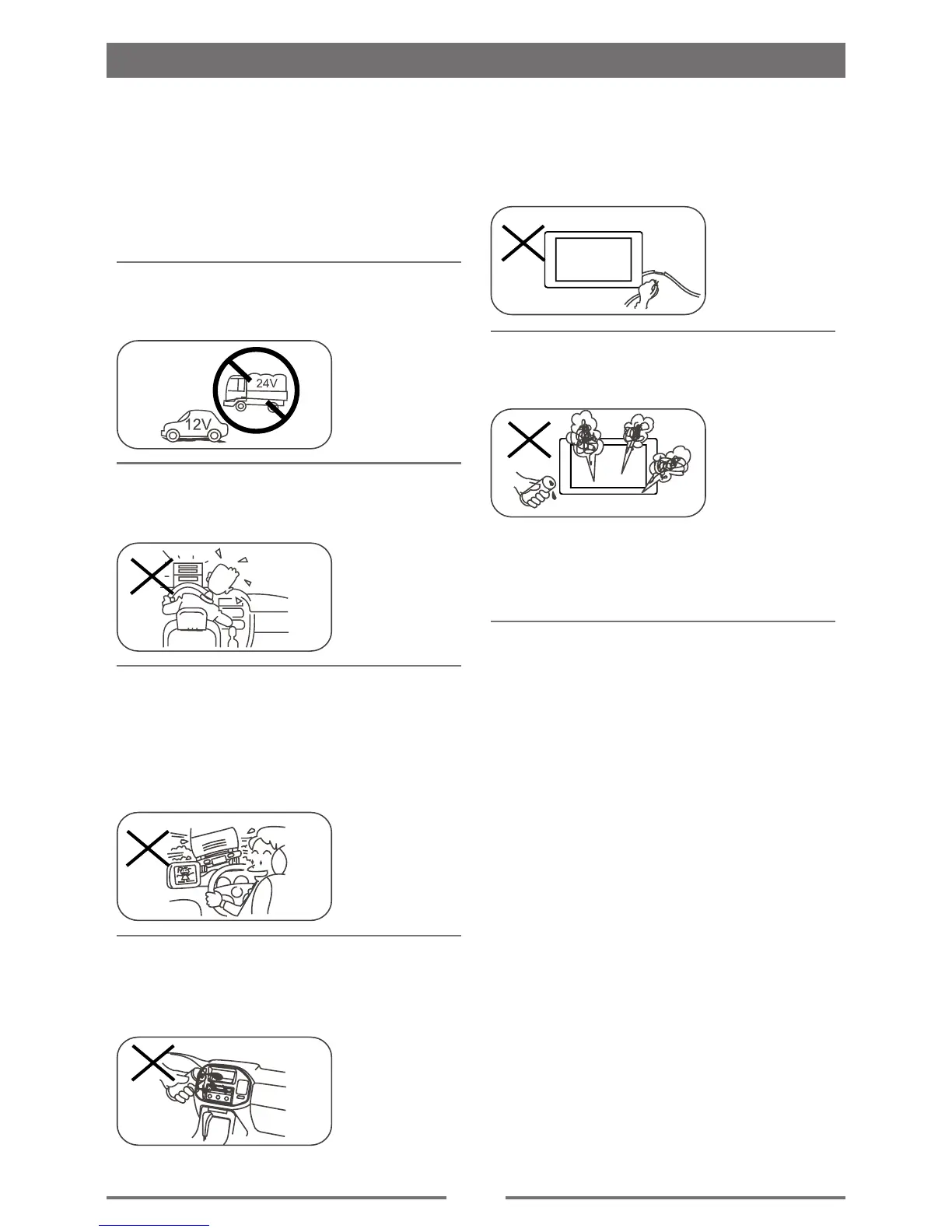 24V

12V