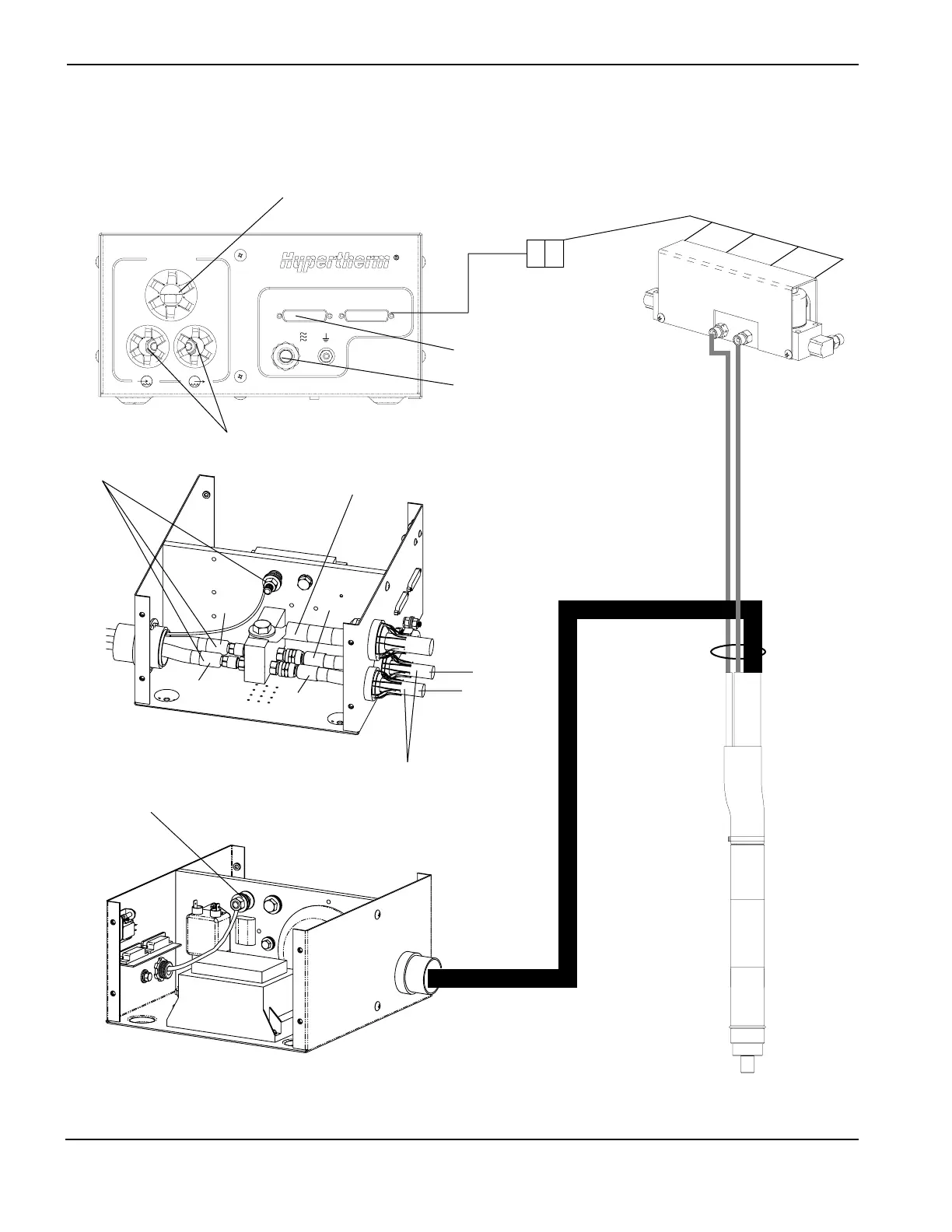 Hypertherm