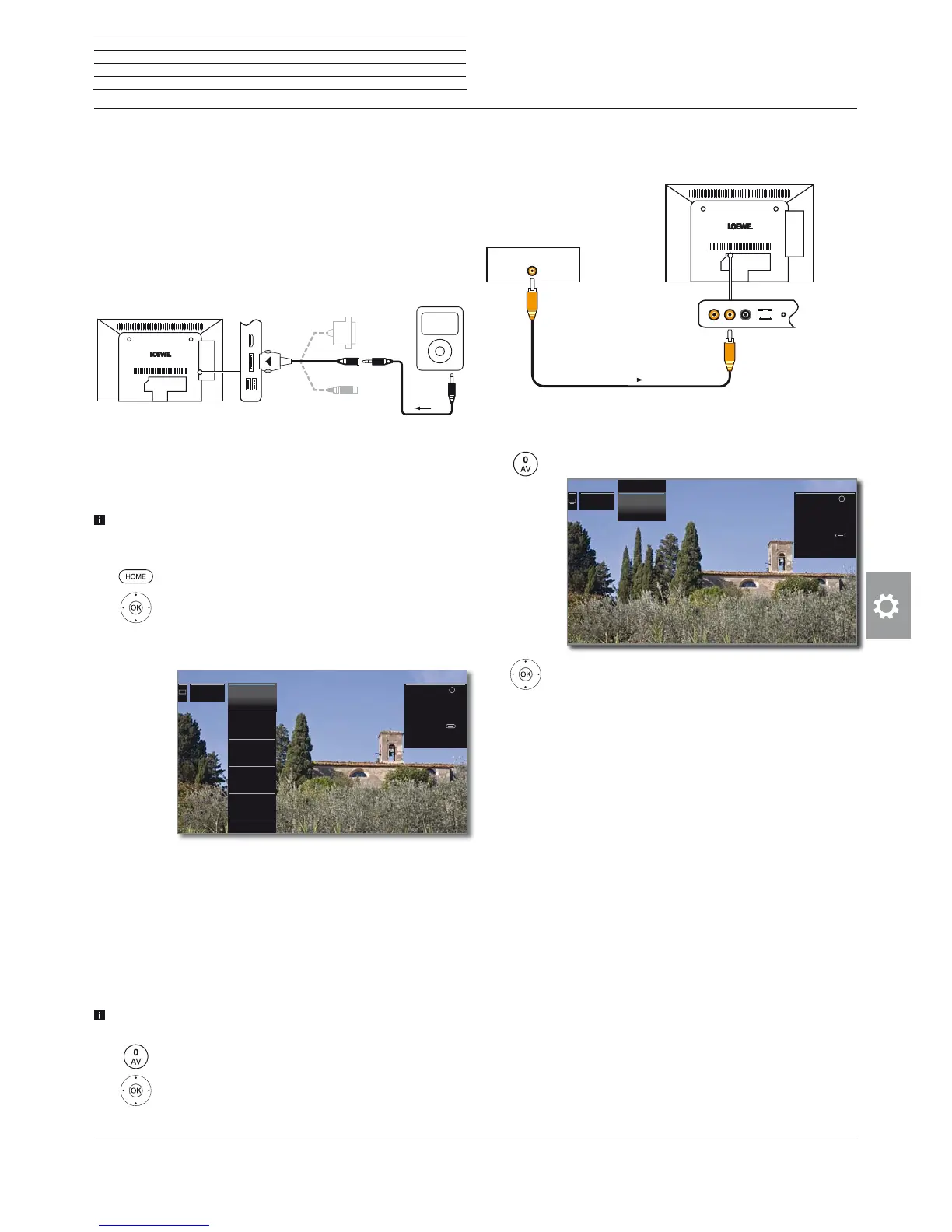 LOEWE.

LOEWE.

HOME

OK

0
AV

OK

0
AV

OK