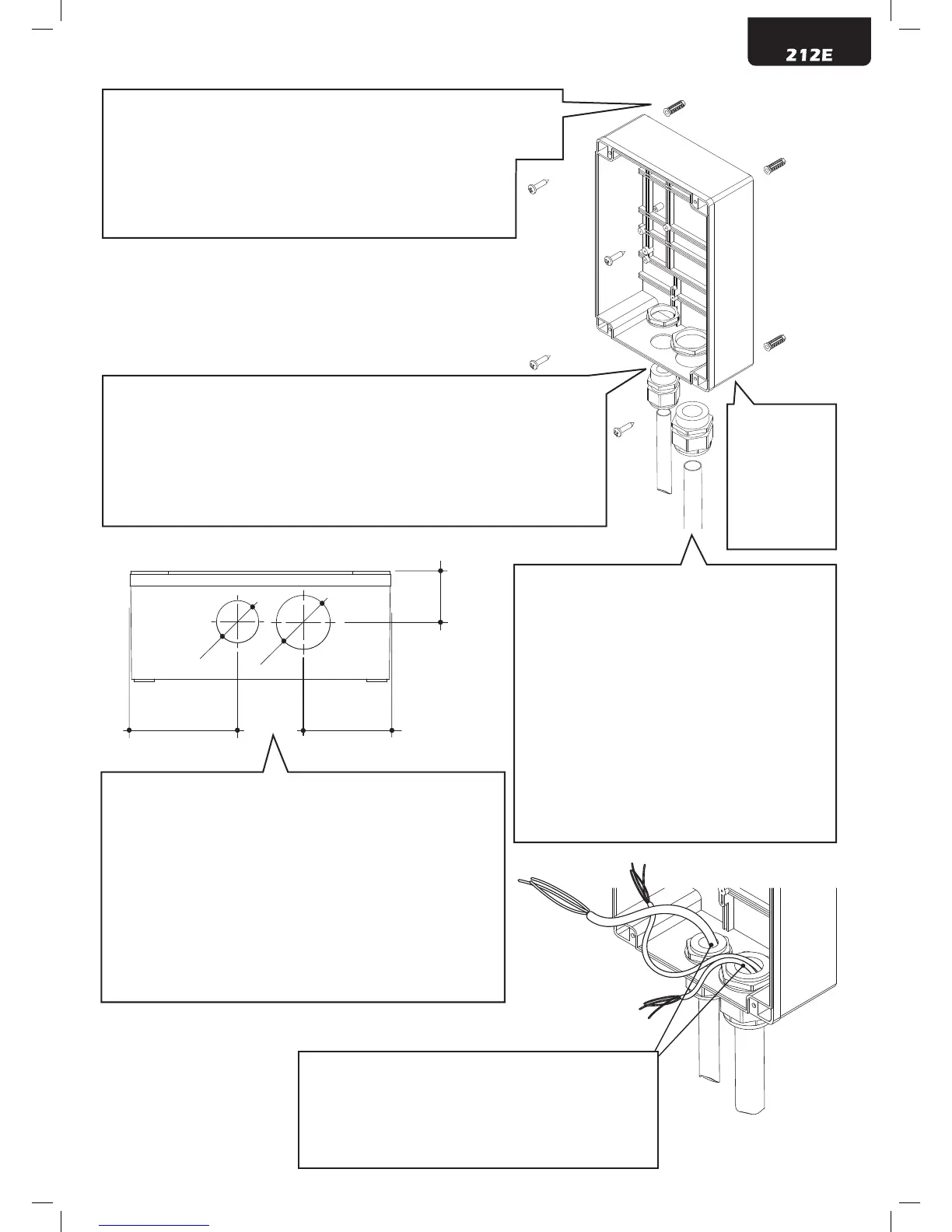 212E