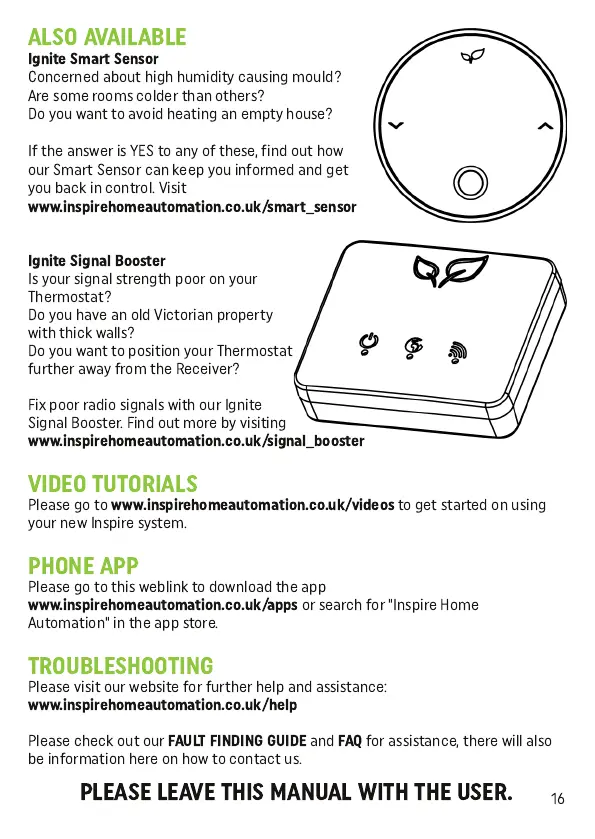 ALSO AVAILABLE
Ignite Smart Sensor
Concerned about high humidity causing mould? Are some rooms colder than others? Do you want to avoid heating an empty house?

If the answer is YES to any of these, find out how our Smart Sensor can keep you informed and get you back in control. Visit www.inspirehomeautomation.co.uk/smart_sensor

Ignite Signal Booster
Is your signal strength poor on your Thermostat? Do you have an old Victorian property with thick walls? Do you want to position your Thermostat further away from the Receiver?

Fix poor radio signals with our Ignite Signal Booster. Find out more by visiting www.inspirehomeautomation.co.uk/signal_booster

VIDEO TUTORIALS
Please go to www.inspirehomeautomation.co.uk/videos to get started on using your new Inspire system.

PHONE APP
Please go to this weblink to download the app www.inspirehomeautomation.co.uk/apps or search for "Inspire Home Automation" in the app store.

TROUBLESHOOTING
Please visit our website for further help and assistance: www.inspirehomeautomation.co.uk/help

Please check out our FAULT FINDING GUIDE and FAQ for assistance, there will also be information here on how to contact us.

PLEASE LEAVE THIS MANUAL WITH THE USER.

16