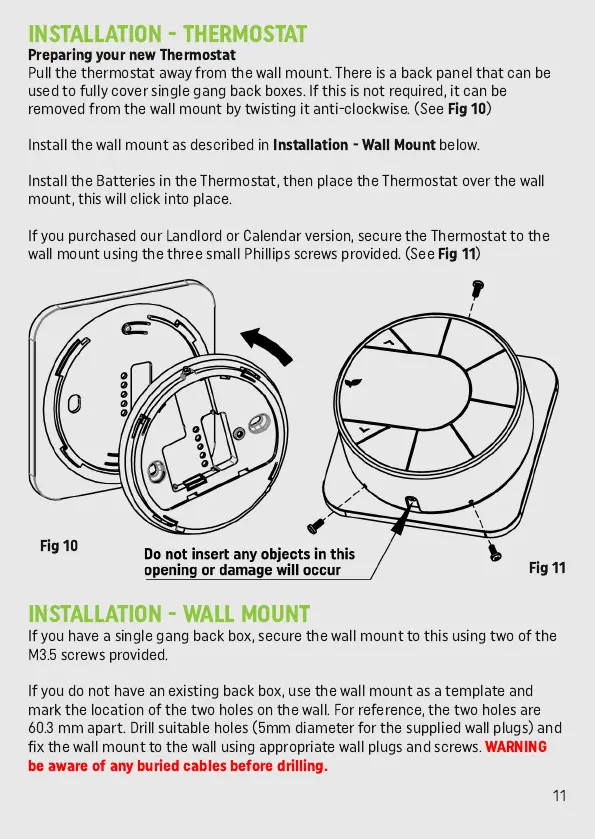 INSTALLATION - THERMOSTAT

Preparing your new Thermostat
Pull the thermostat away from the wall mount. There is a back panel that can be used to fully cover single gang back boxes. If this is not required, it can be removed from the wall mount by twisting it anti-clockwise. (See Fig 10)

Install the wall mount as described in Installation - Wall Mount below.

Install the Batteries in the Thermostat, then place the Thermostat over the wall mount, this will click into place.

If you purchased our Landlord or Calendar version, secure the Thermostat to the wall mount using the three small Phillips screws provided. (See Fig 11)

Fig 10

Do not insert any objects in this opening or damage will occur

Fig 11

INSTALLATION - WALL MOUNT
If you have a single gang back box, secure the wall mount to this using two of the M3.5 screws provided.

If you do not have an existing back box, use the wall mount as a template and mark the location of the two holes on the wall. For reference, the two holes are 60.3 mm apart. Drill suitable holes (5mm diameter for the supplied wall plugs) and fix the wall mount to the wall using appropriate wall plugs and screws. WARNING be aware of any buried cables before drilling.

11