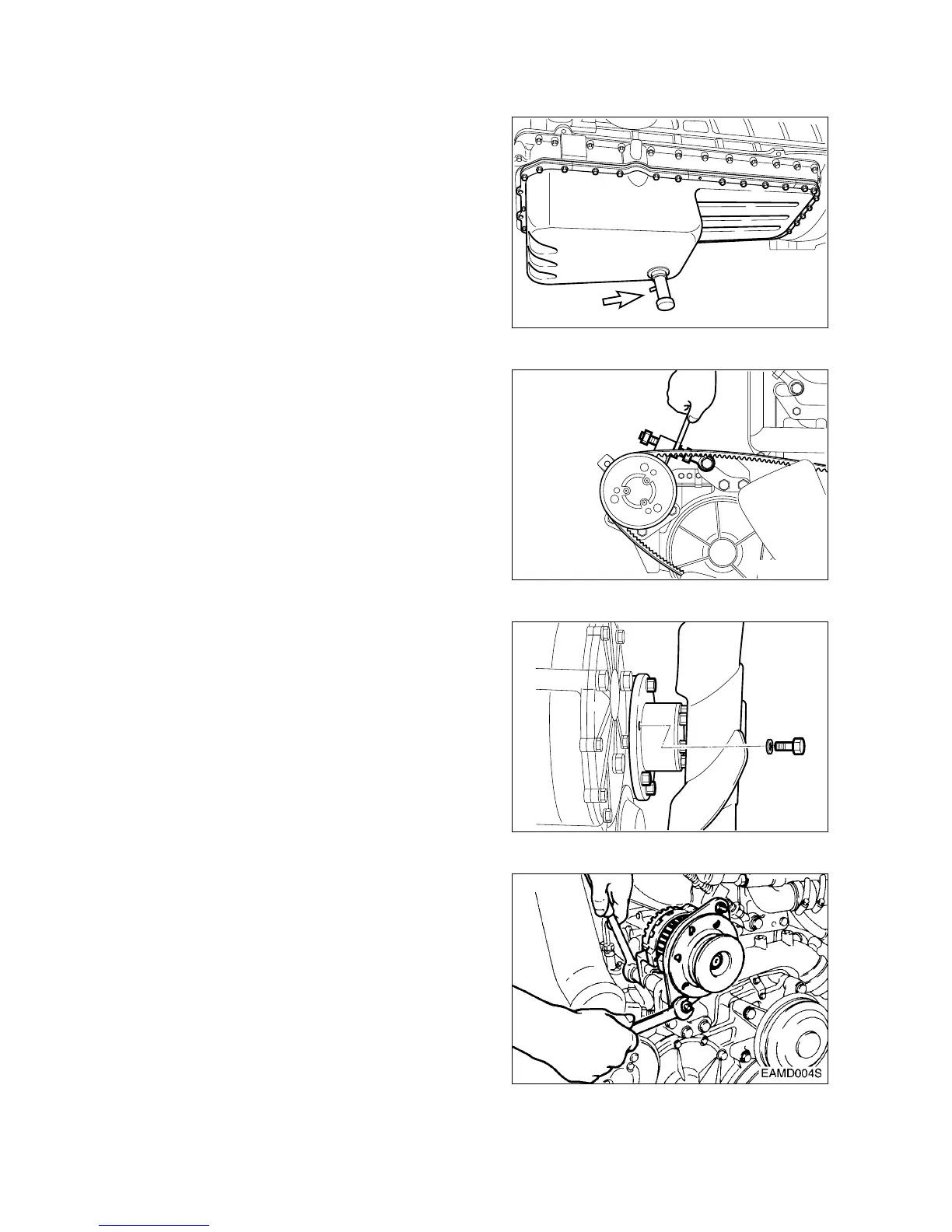 EAMD004S