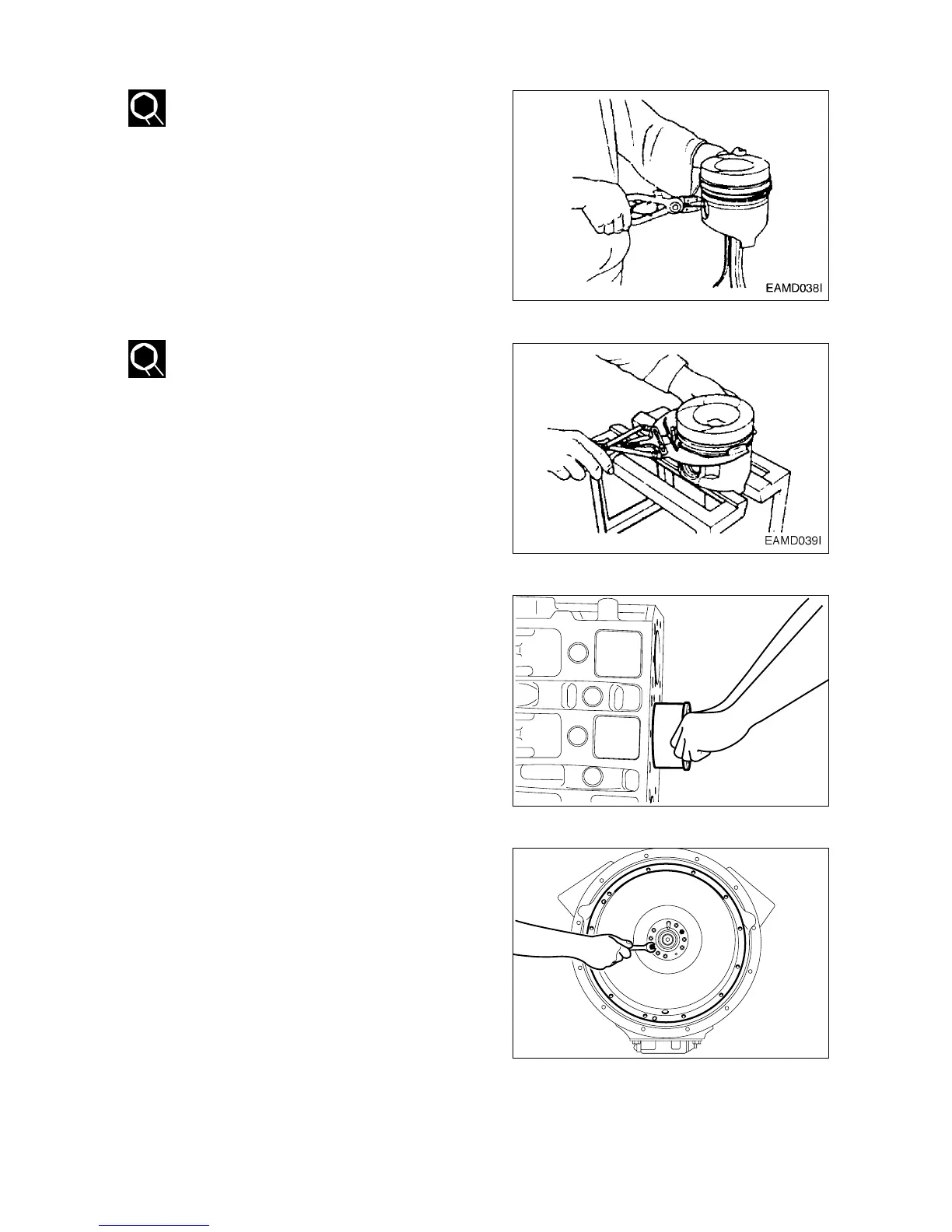 EAMD038I

EAMD039I