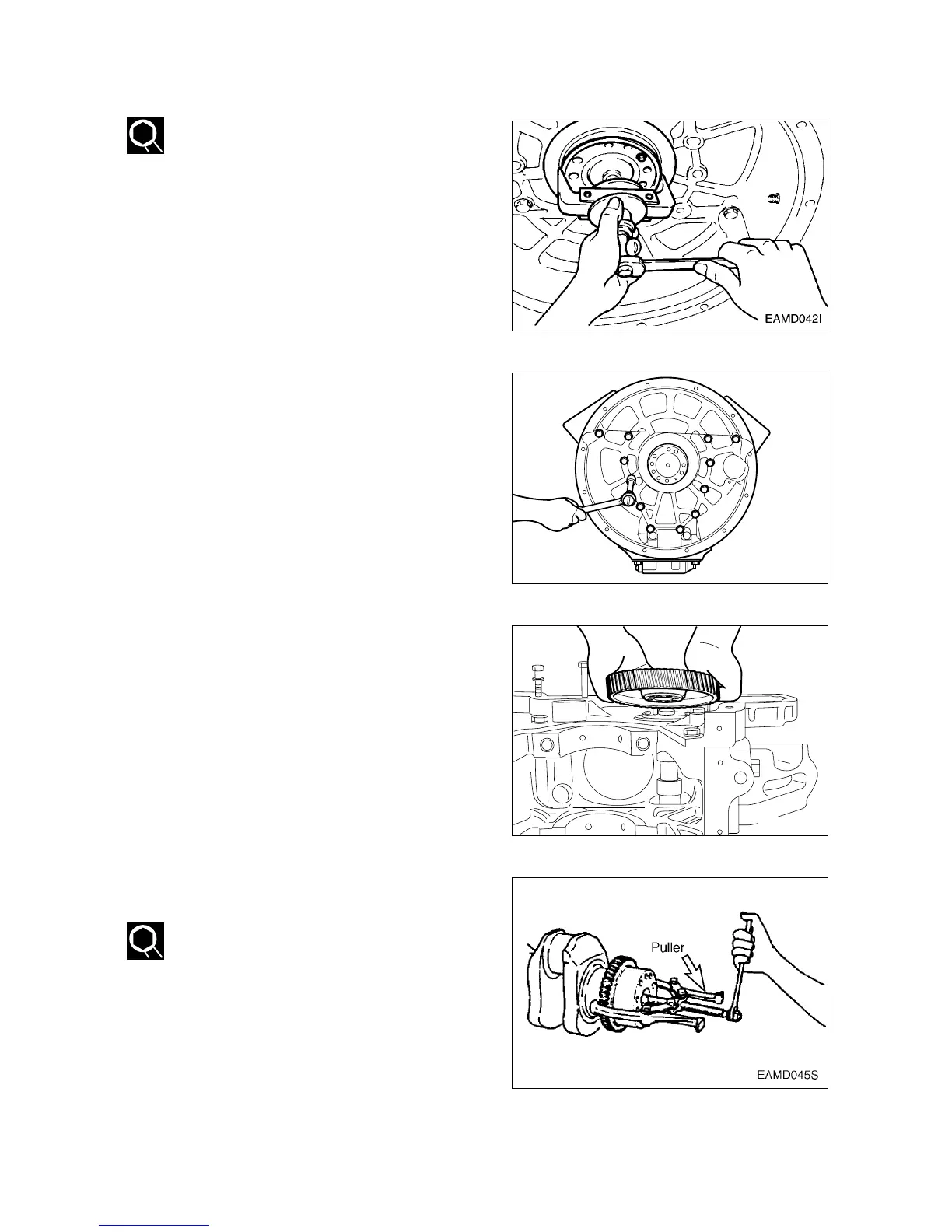 EAMD042I

Puller

EAMD045S