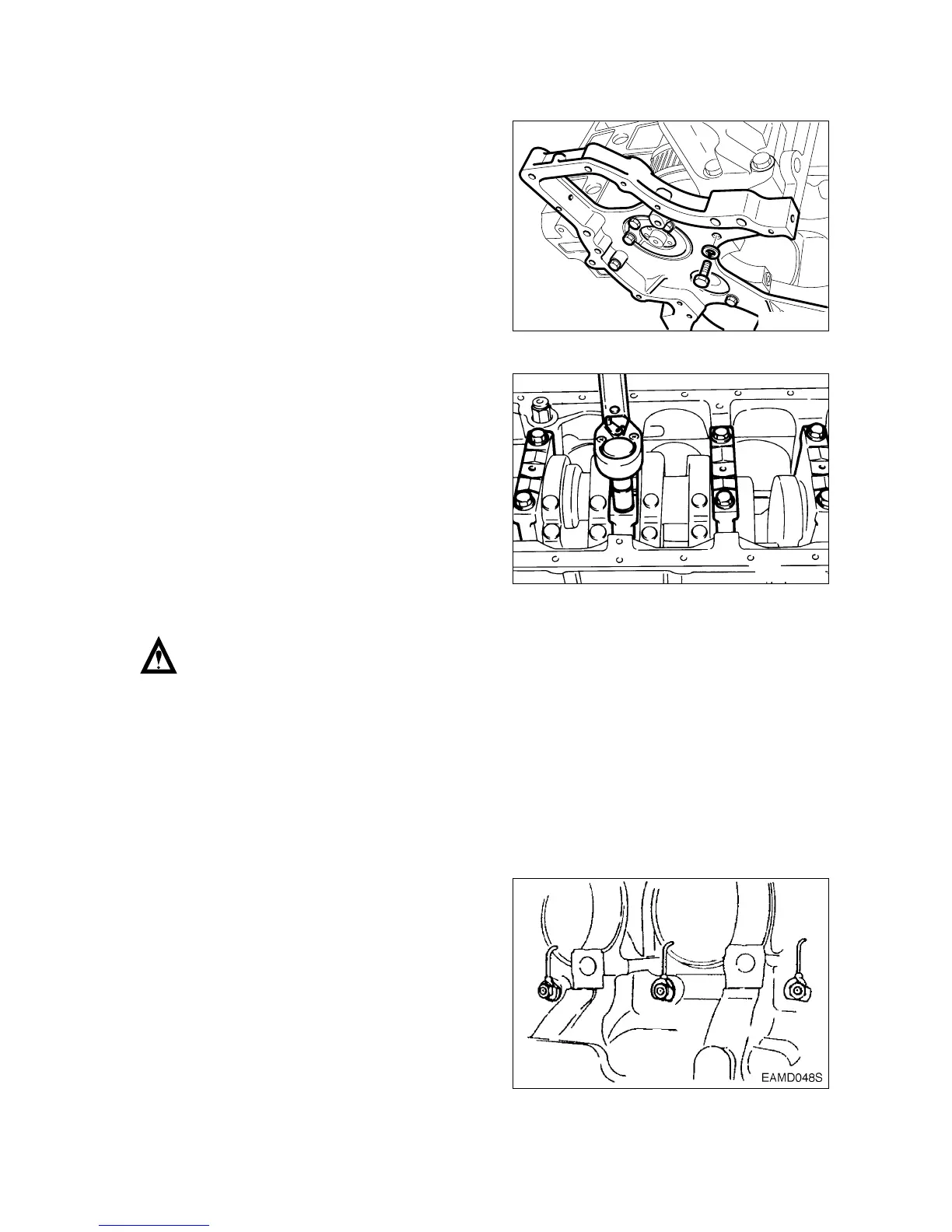 EAMD048S