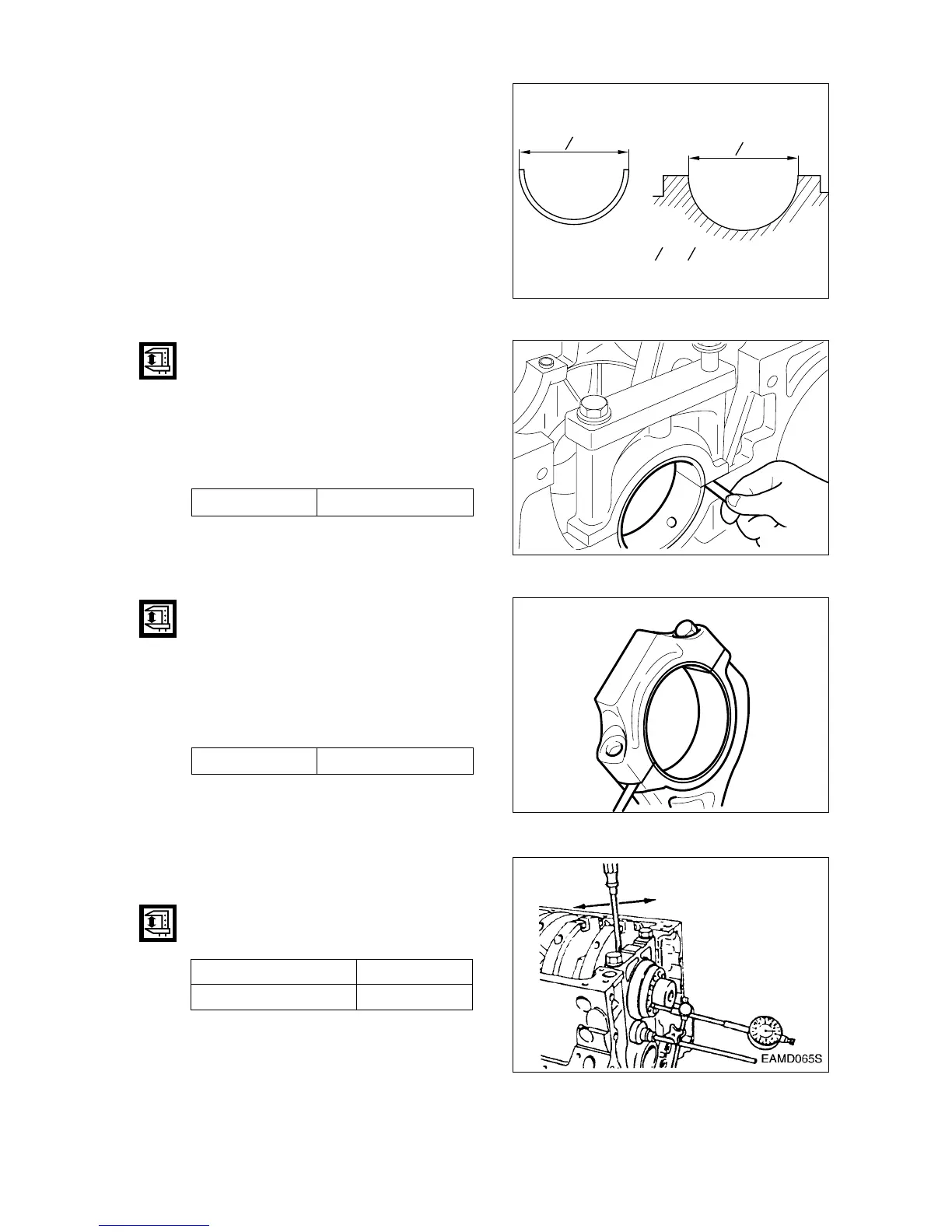 EAMD065S