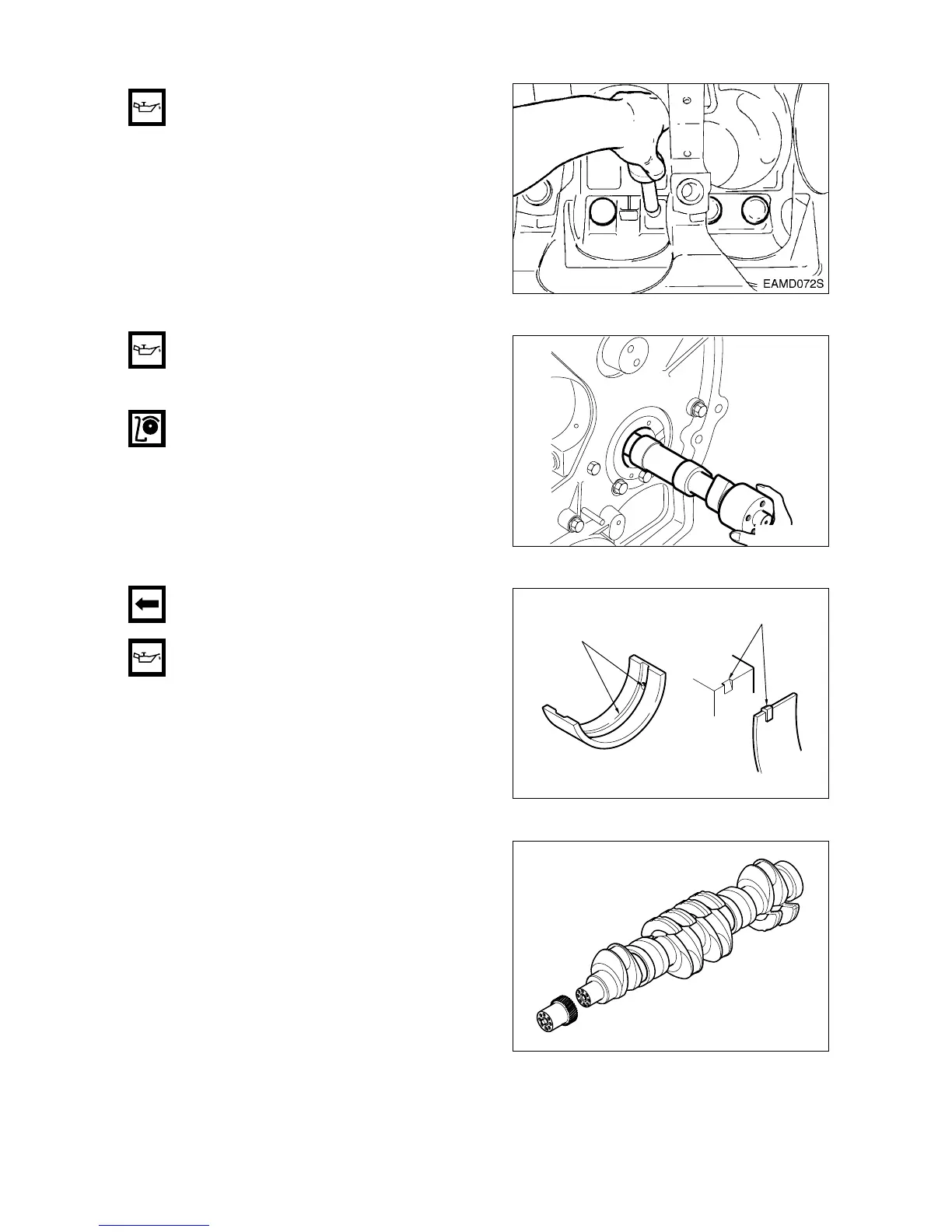 EAMD072S